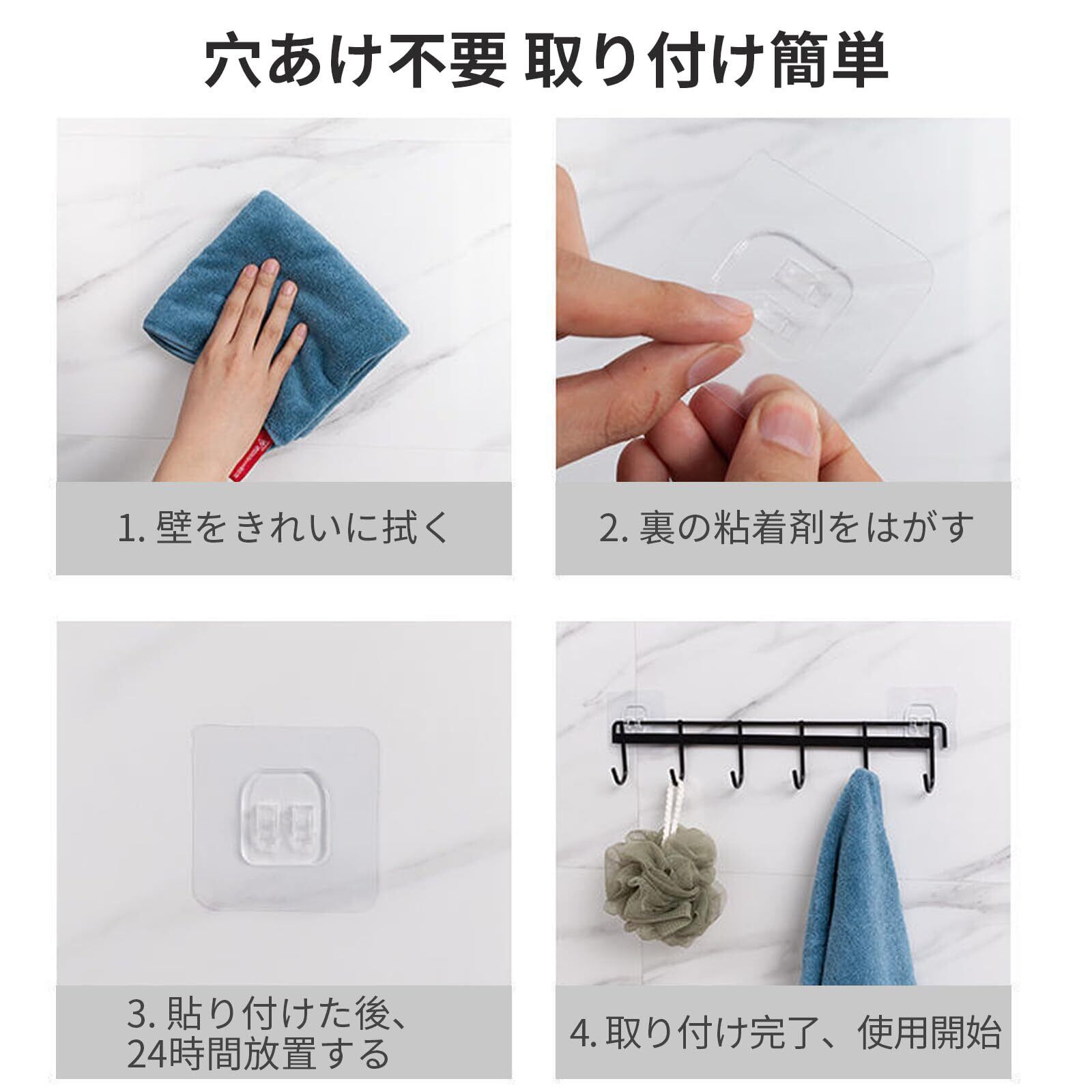 穴あけ不要 取り付け簡単

1. 壁をきれいに拭く

2. 裏の粘着剤をはがす

3. 貼り付けた後、24時間放置する

4. 取り付け完了、使用開始