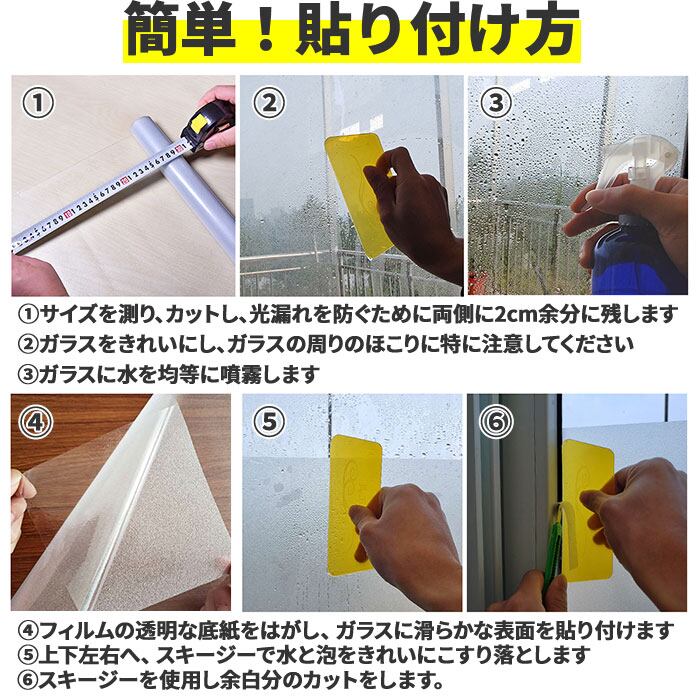 簡単！貼り付け方

①

②

③

①サイズを測り、カットし、光漏れを防ぐために両側に2cm余分に残します
②ガラスをきれいにし、ガラスの周りのほこりに特に注意してください
③ガラスに水を均等に噴霧します

④

⑤

⑥

④フィルムの透明な底紙をはがし、ガラスに滑らかな表面を貼り付けます
⑤上下左右へ、スキージーで水と泡をきれいにこすり落とします
⑥スキージーを使用し余白分のカットをします。