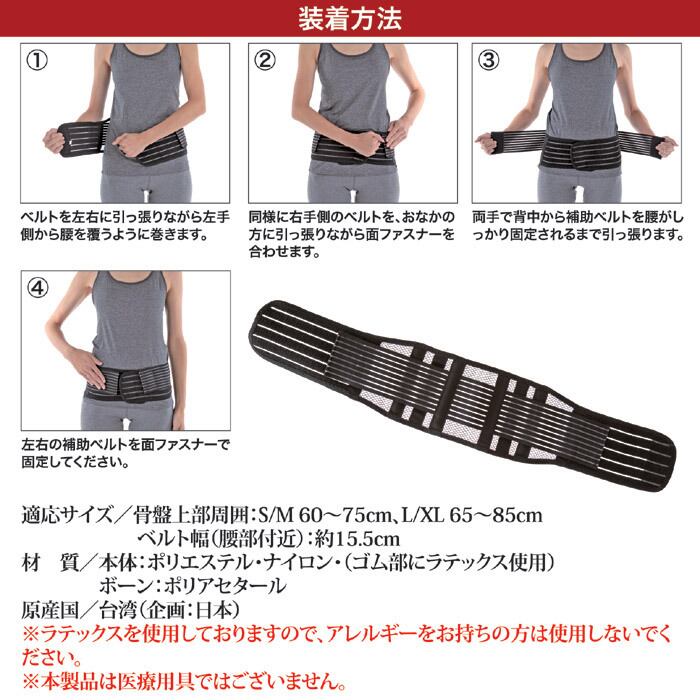 装着方法

①

ベルトを左右に引っ張りながら左手側から腰を覆うように巻きます。

②

同様に右手側のベルトを、おなかの方に引っ張りながら面ファスナーを合わせます。

③

両手で背中から補助ベルトを腰がしっかり固定されるまで引っ張ります。

④

左右の補助ベルトを面ファスナーで固定してください。

適応サイズ／骨盤上部周囲：S/M 60～75cm、L/XL 65～85cm
ベルト幅（腰部付近）：約15.5cm
材　質／本体：ポリエステル・ナイロン・（ゴム部にラテックス使用）
ボーン：ポリアセタール
原産国／台湾（企画：日本）
※ラテックスを使用しておりますので、アレルギーをお持ちの方は使用しないでください。
※本製品は医療用具ではございません。