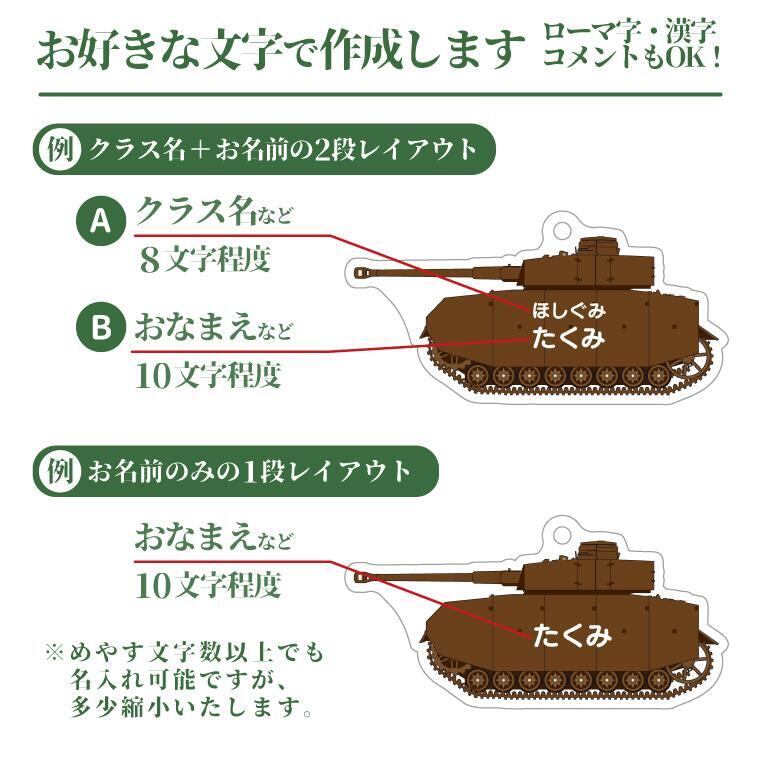 お好きな文字で作成します ローマ字・漢字 コメントもOK！

例 クラス名＋お名前の2段レイアウト

A クラス名など
8文字程度

B おなまえなど
10文字程度

ほしぐみ
たくみ

例 お名前のみの1段レイアウト

おなまえなど
10文字程度

たくみ

※めやす文字数以上でも名入れ可能ですが、多少縮小いたします。