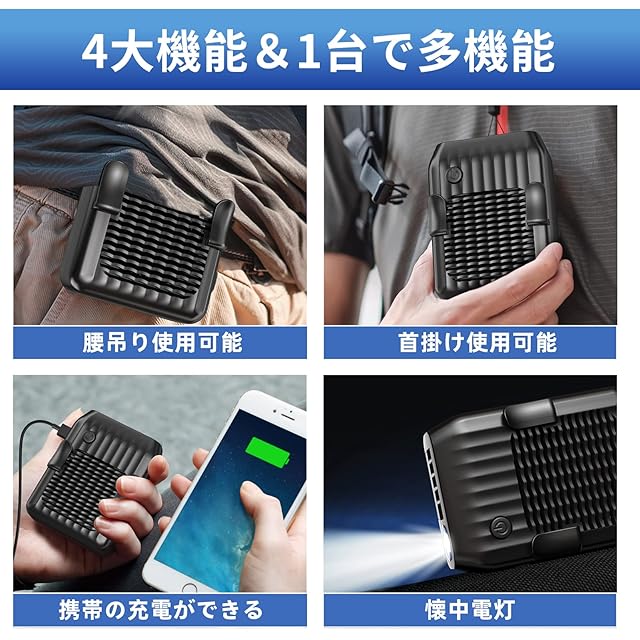 4大機能＆1台で多機能

腰吊り使用可能

首掛け使用可能

携帯の充電ができる

懐中電灯