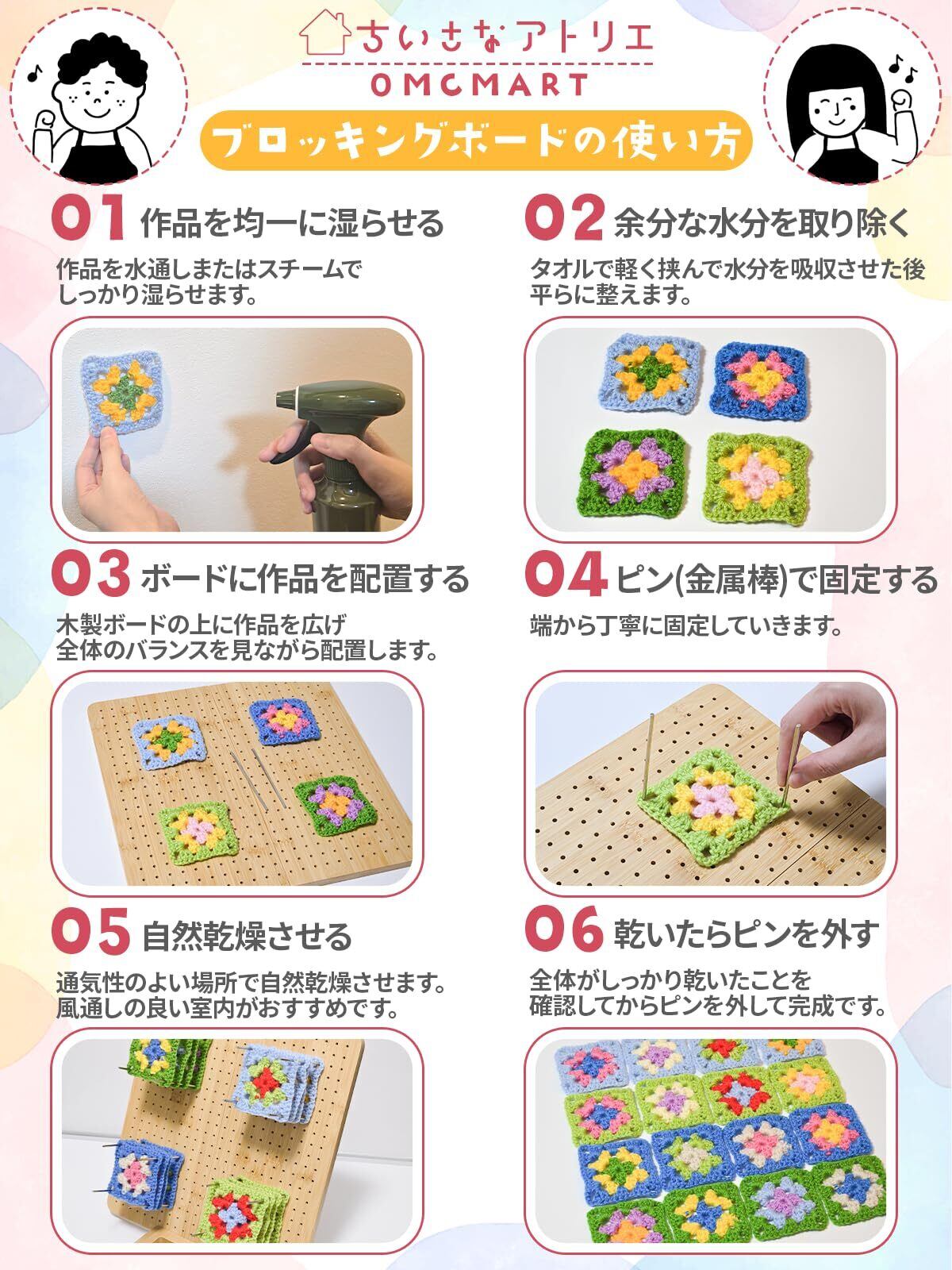 ちいさなアトリエ
OMCMART

ブロッキングボードの使い方

01 作品を均一に湿らせる
作品を水通しまたはスチームでしっかり湿らせます。

02 余分な水分を取り除く
タオルで軽く挟んで水分を吸収させた後平らに整えます。

03 ボードに作品を配置する
木製ボードの上に作品を広げ全体のバランスを見ながら配置します。

04 ピン(金属棒)で固定する
端から丁寧に固定していきます。

05 自然乾燥させる
通気性のよい場所で自然乾燥させます。風通しの良い室内がおすすめです。

06 乾いたらピンを外す
全体がしっかり乾いたことを確認してからピンを外して完成です。