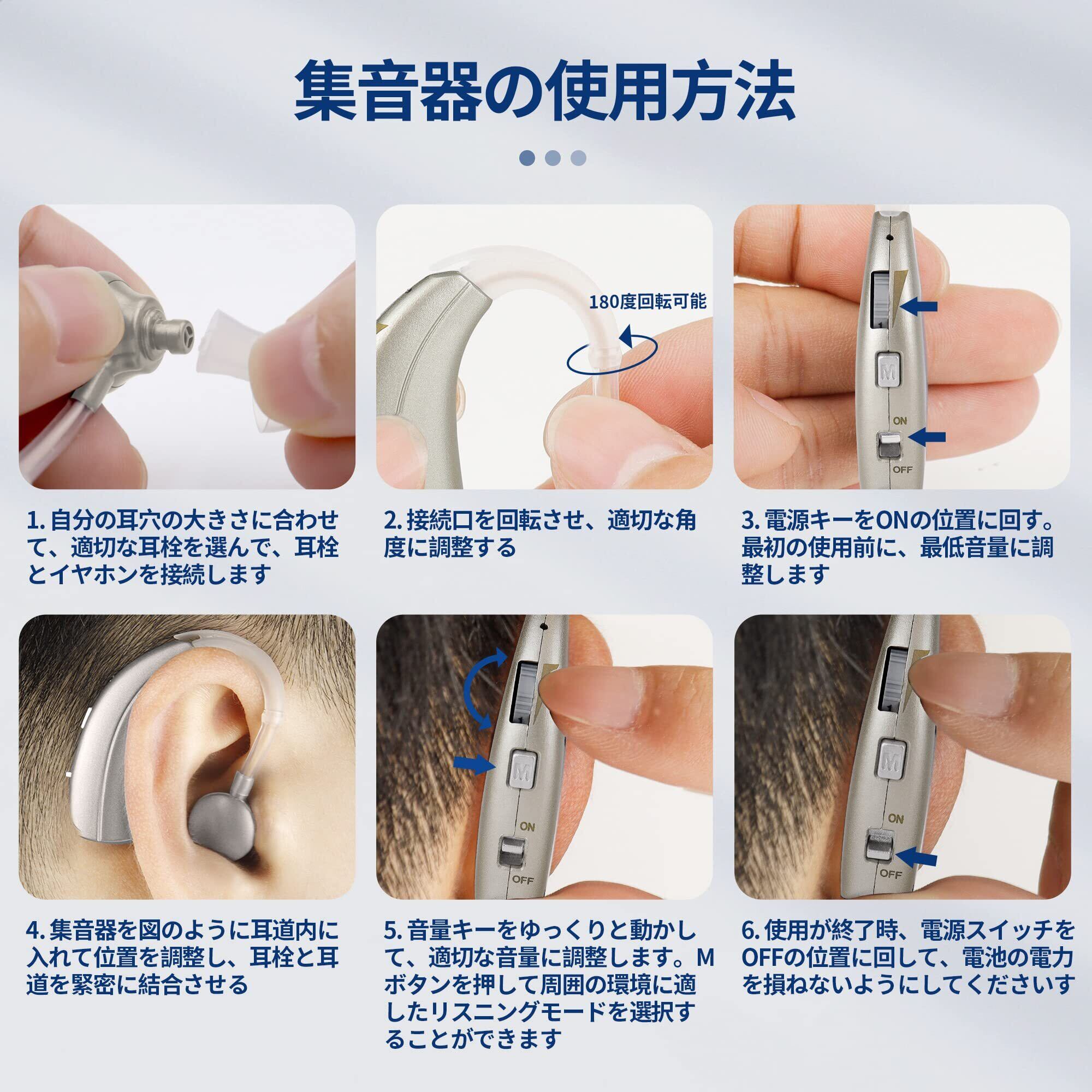 集音器の使用方法

180度回転可能

M

ON

OFF

1. 自分の耳穴の大きさに合わせて、適切な耳栓を選んで、耳栓とイヤホンを接続します

2. 接続口を回転させ、適切な角度に調整する

3. 電源キーをONの位置に回す。最初の使用前に、最低音量に調整します

M

ON

OFF

M

ON

OFF

4. 集音器を図のように耳道内に入れて位置を調整し、耳栓と耳道を緊密に結合させる

5. 音量キーをゆっくりと動かして、適切な音量に調整します。Mボタンを押して周囲の環境に適したリスニングモードを選択することができます

6. 使用が終了時、電源スイッチをOFFの位置に回して、電池の電力を損ねないようにしてくださいす