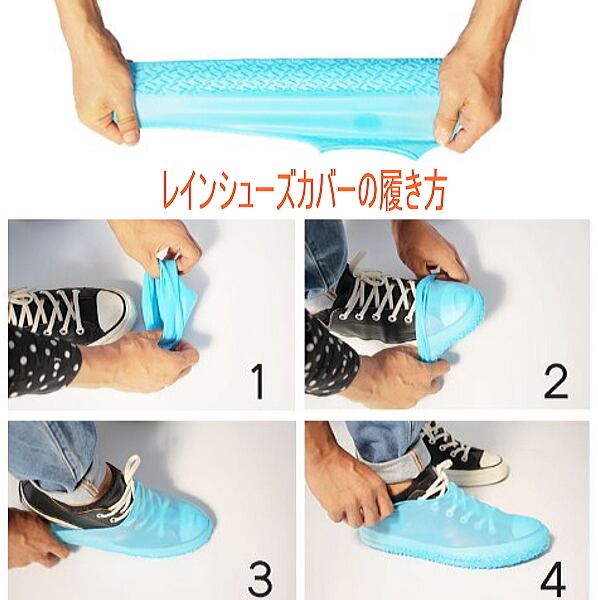 レインシューズカバーの履き方

1

2

3

4