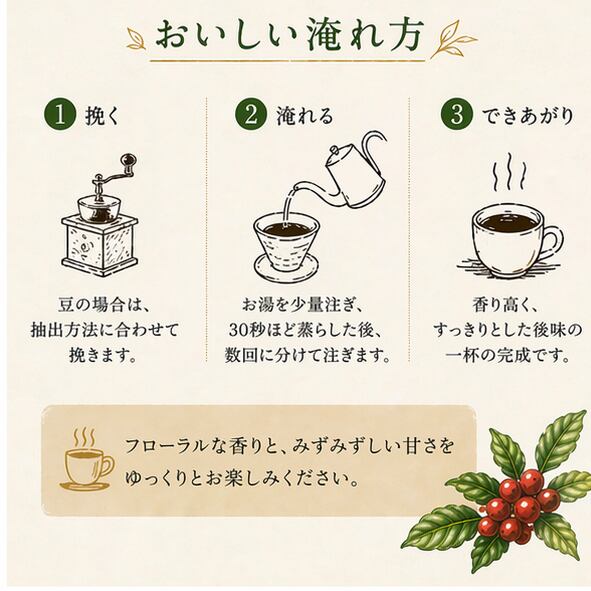 おいしい淹れ方

1 挽く

豆の場合は、抽出方法に合わせて挽きます。

2 淹れる

お湯を少量注ぎ、30秒ほど蒸らした後、数回に分けて注ぎます。

3 できあがり

香り高く、すっきりとした後味の一杯の完成です。

フローラルな香りと、みずみずしい甘さをゆっくりとお楽しみください。