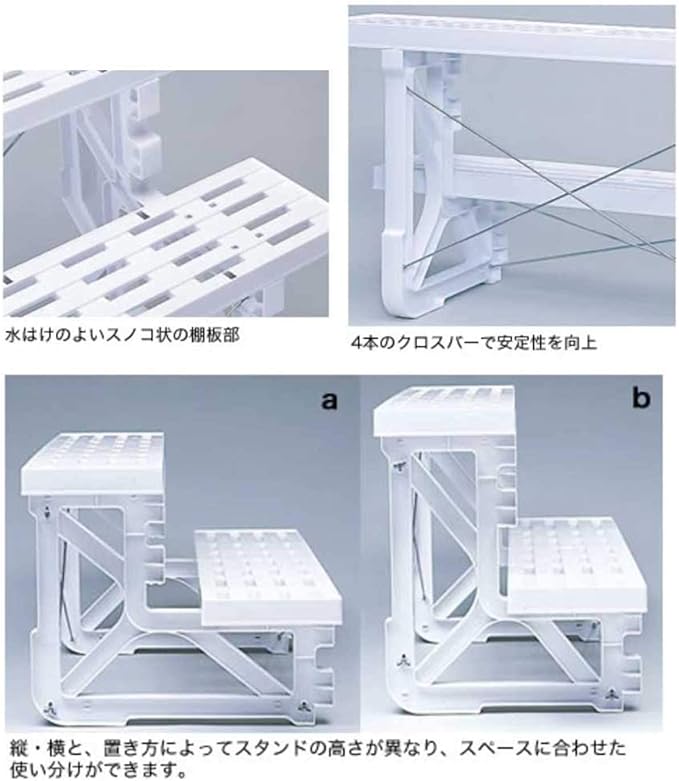 水はけのよいスノコ状の棚板部

4本のクロスバーで安定性を向上

a

b

縦・横と、置き方によってスタンドの高さが異なり、スペースに合わせた使い分けができます。