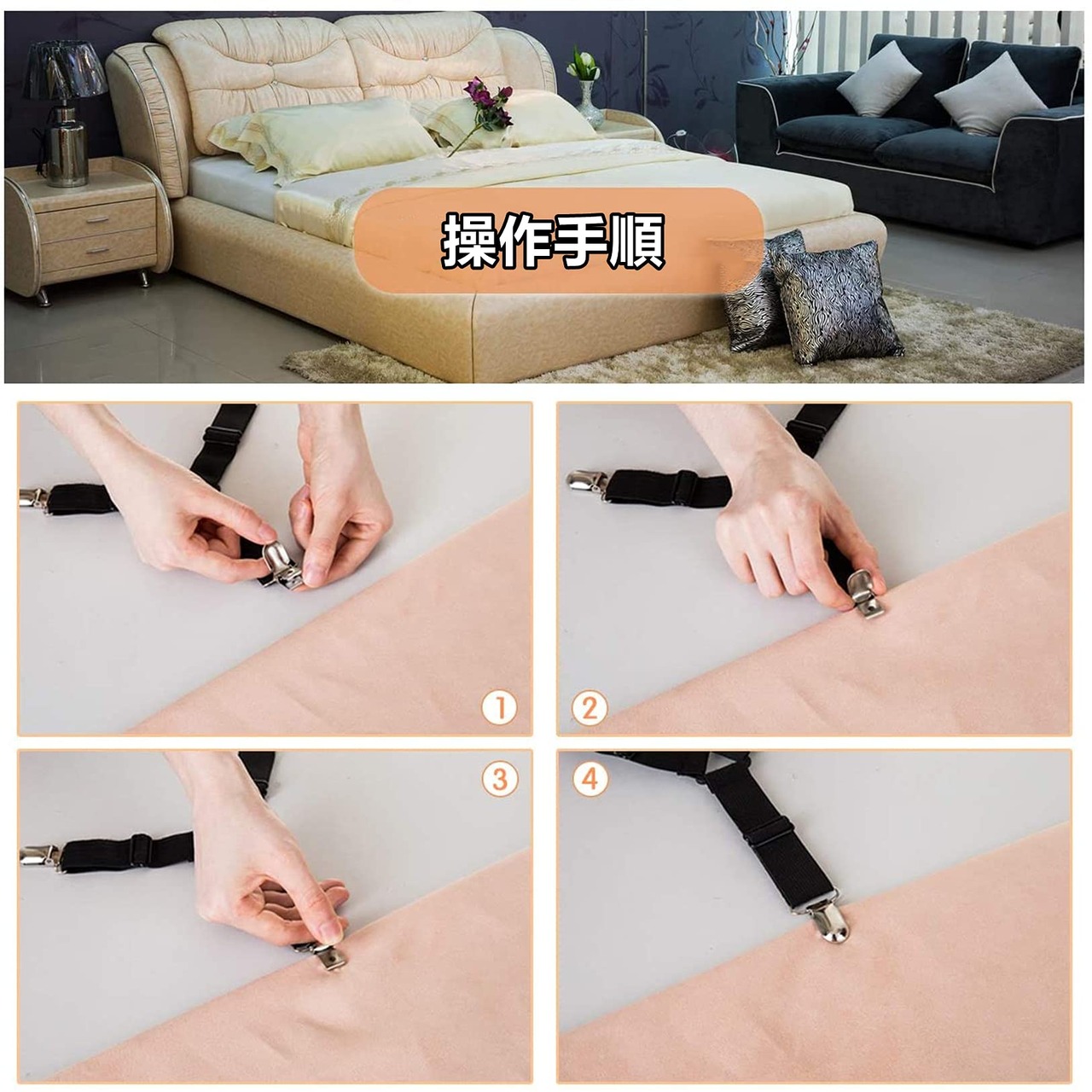 操作手順

①

②

③

④