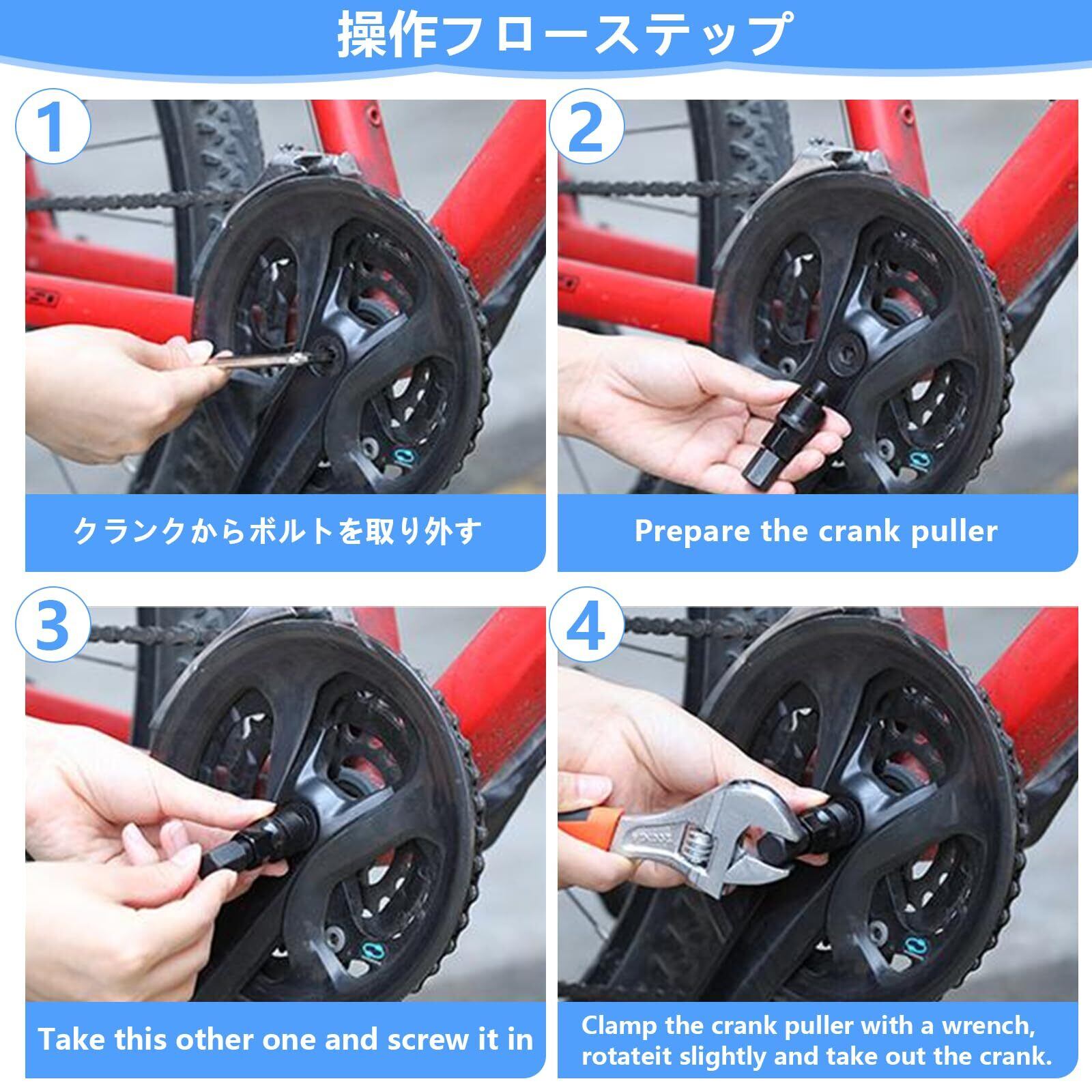 操作フローステップ

1

クランクからボルトを取り外す

2

Prepare the crank puller

3

Take this other one and screw it in

4

Clamp the crank puller with a wrench, rotateit slightly and take out the crank.