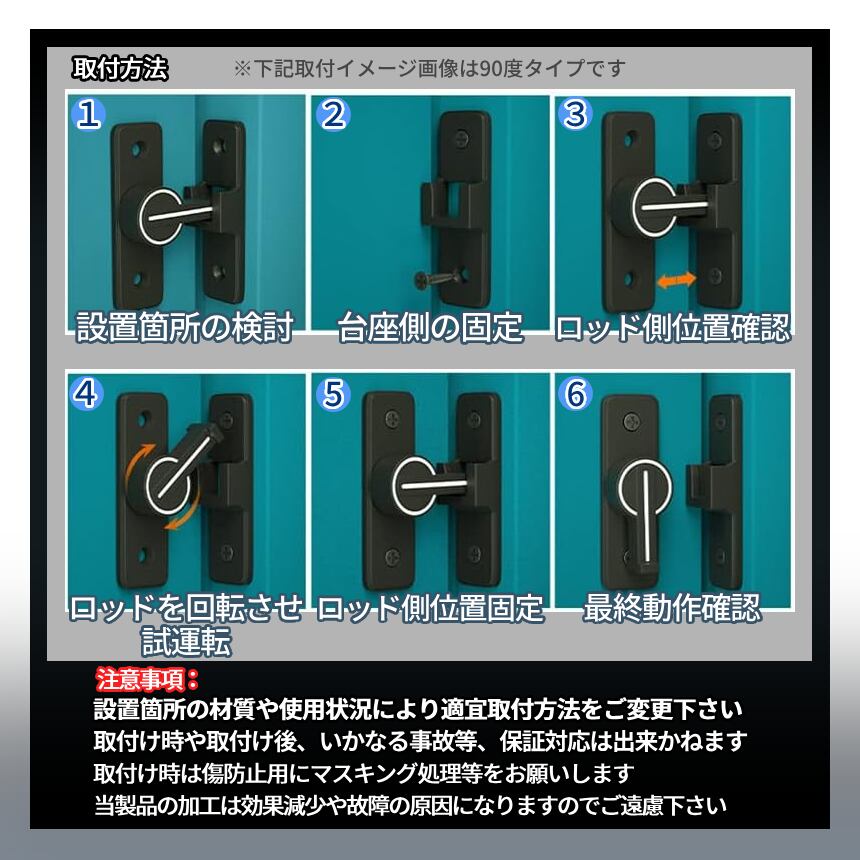 取付方法 ※下記取付イメージ画像は90度タイプです

1
設置箇所の検討

2
台座側の固定

3
ロッド側位置確認

4
ロッドを回転させ試運転

5
ロッド側位置固定

6
最終動作確認

注意事項：
設置箇所の材質や使用状況により適宜取付方法をご変更下さい
取付け時や取付け後、いかなる事故等、保証対応は出来かねます
取付け時は傷防止用にマスキング処理等をお願いします
当製品の加工は効果減少や故障の原因になりますのでご遠慮下さい