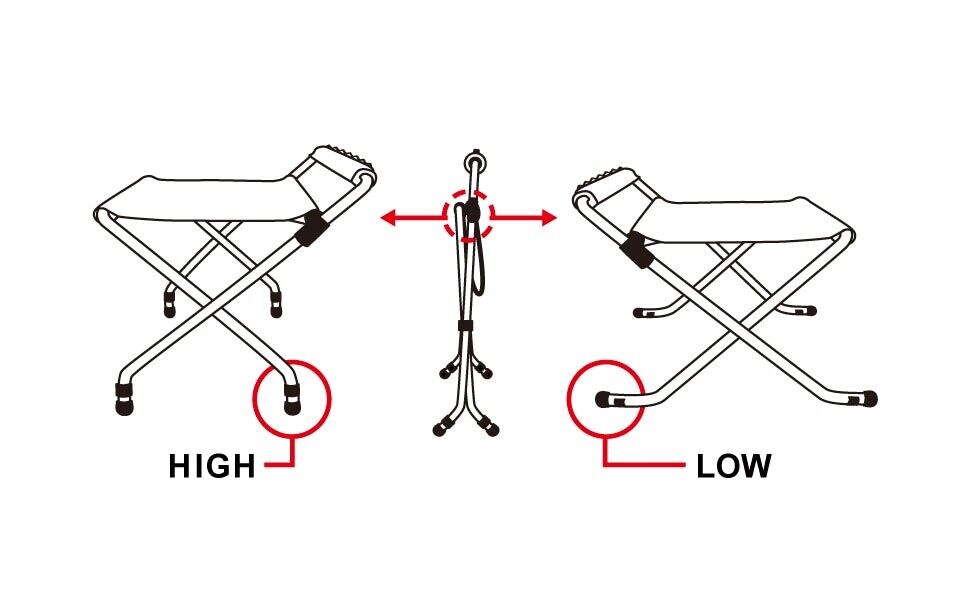 HIGH

LOW