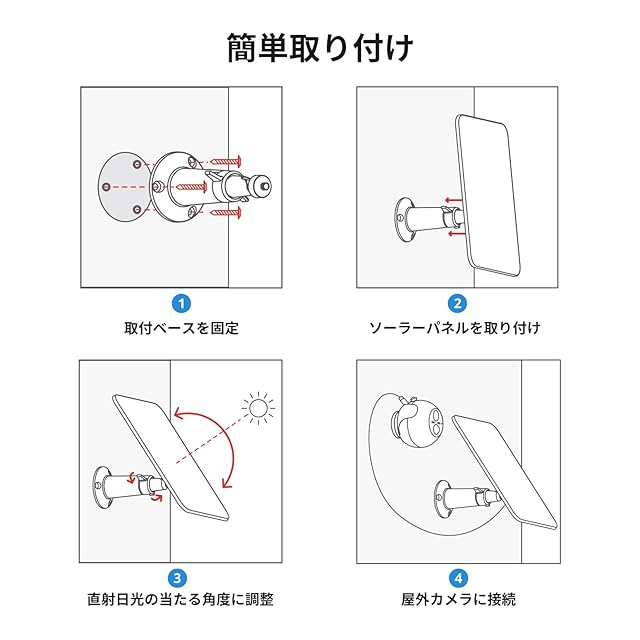 簡単取り付け

1
取付ベースを固定

2
ソーラーパネルを取り付け

3
直射日光の当たる角度に調整

4
屋外カメラに接続