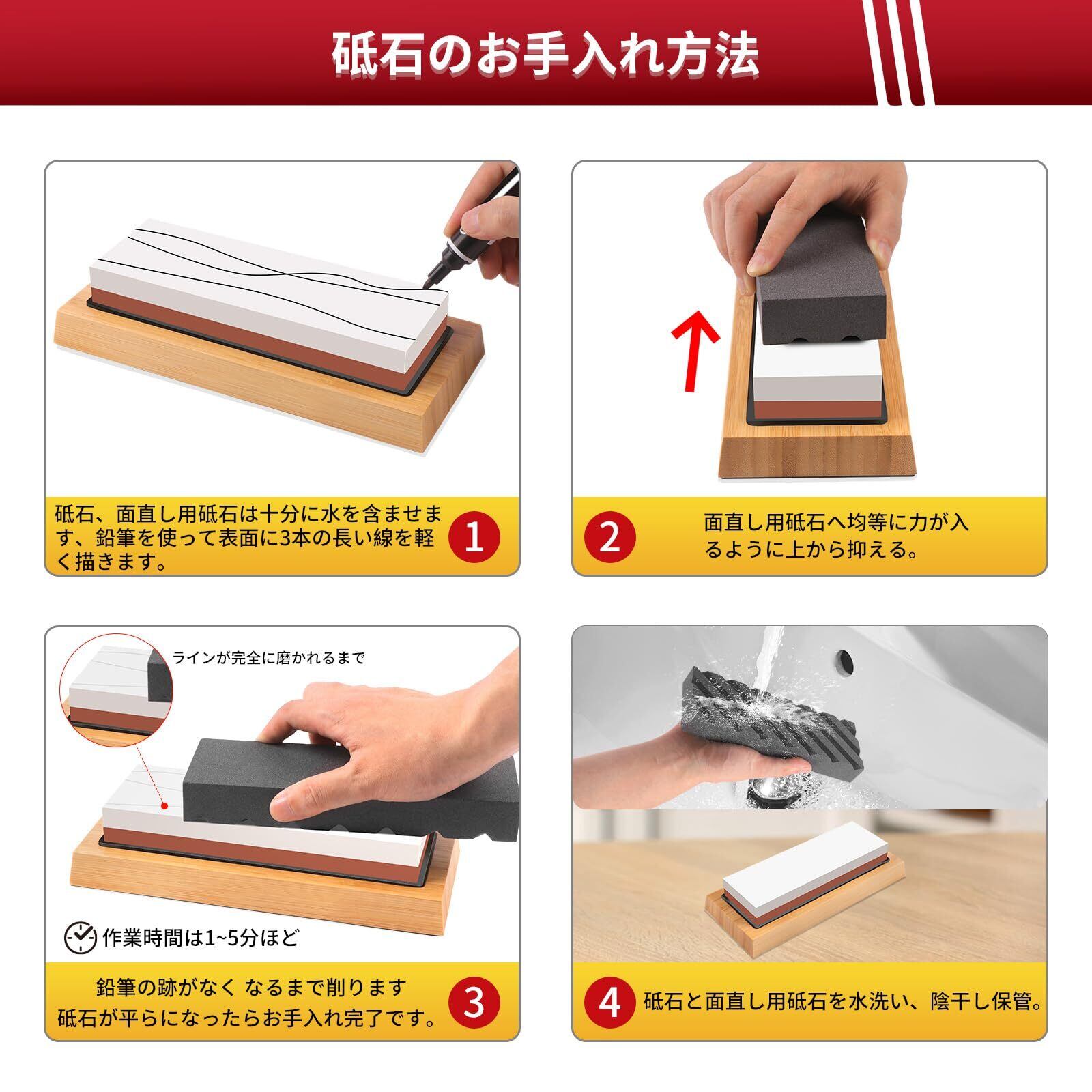 砥石のお手入れ方法

砥石、面直し用砥石は十分に水を含ませます、鉛筆を使って表面に3本の長い線を軽く描きます。

1

2

面直し用砥石へ均等に力が入るように上から抑える。

ラインが完全に磨かれるまで

作業時間は1~5分ほど

鉛筆の跡がなく なるまで削ります
砥石が平らになったらお手入れ完了です。

3

4

砥石と面直し用砥石を水洗い、陰干し保管。