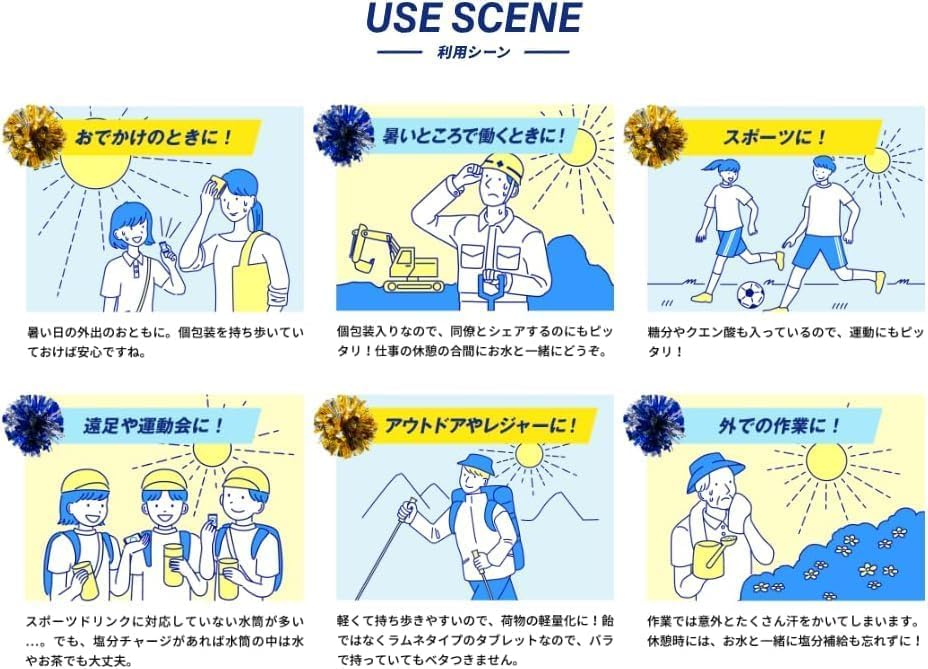 USE SCENE

利用シーン

おでかけのときに！

暑い日の外出のおともに。個包装を持ち歩いていておけば安心ですね。

暑いところで働くときに！

個包装入りなので、同僚とシェアするのにもピッタリ！仕事の休憩の合間にお水と一緒にどうぞ。

スポーツに！

糖分やクエン酸も入っているので、運動にもピッタリ！

遠足や運動会に！

スポーツドリンクに対応していない水筒が多い…。でも、塩分チャージがあれば水筒の中は水やお茶でも大丈夫。

アウトドアやレジャーに！

軽くて持ち歩きやすいので、荷物の軽量化に！飴ではなくラムネタイプのタブレットなので、バラで持っていてもベタつきません。

外での作業に！

作業では意外とたくさん汗をかいてしまいます。休憩時には、お水と一緒に塩分補給も忘れずに！