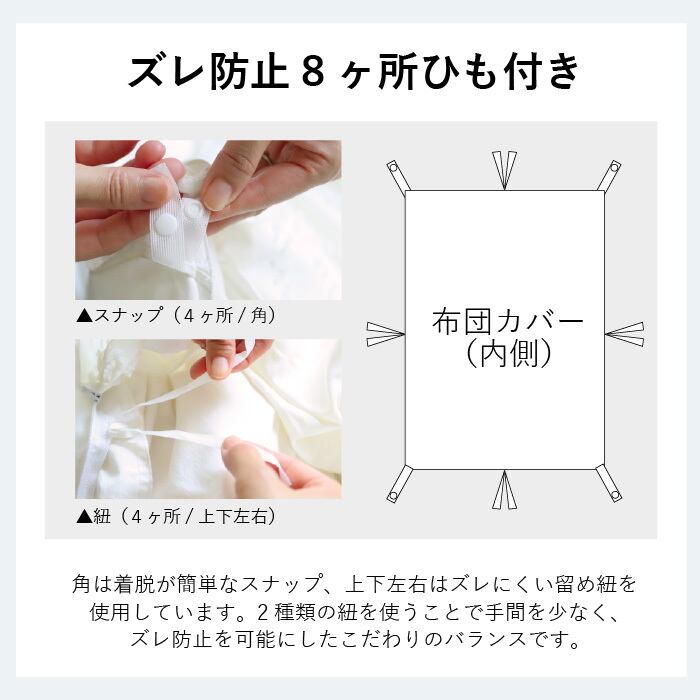 ズレ防止８ヶ所ひも付き

▲スナップ（４ヶ所 / 角）

▲紐（４ヶ所 / 上下左右）

布団カバー
（内側）

角は着脱が簡単なスナップ、上下左右はズレにくい留め紐を使用しています。２種類の紐を使うことで手間を少なく、ズレ防止を可能にしたこだわりのバランスです。