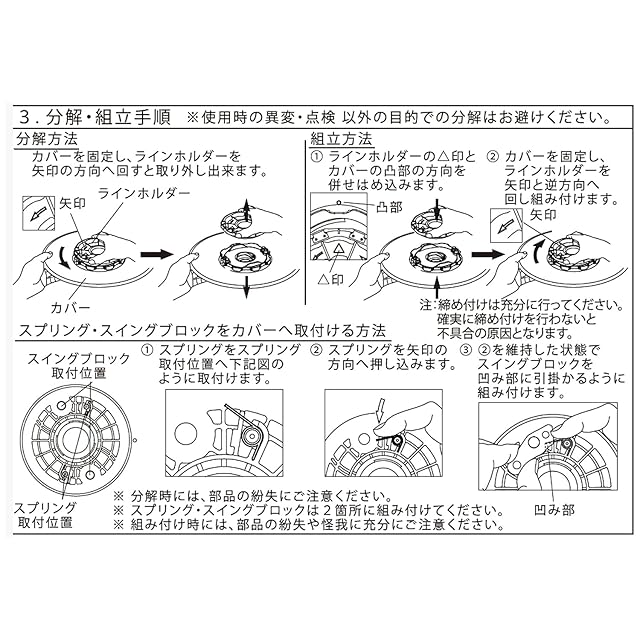 3．分解・組立手順　※使用時の異変・点検 以外の目的での分解はお避けください。

分解方法
カバーを固定し、ラインホルダーを矢印の方向へ回すと取り外し出来ます。

矢印
ラインホルダー
カバー

組立方法
① ラインホルダーの△印とカバーの凸部の方向を併せはめ込みます。

凸部
△印

② カバーを固定し、ラインホルダーを矢印と逆方向へ回し組み付けます。

矢印

注：締め付けは充分に行ってください。確実に締め付けを行わないと不具合の原因となります。

スプリング・スイングブロックをカバーへ取付ける方法

スイングブロック取付位置
スプリング取付位置

① スプリングをスプリング取付位置へ下記図のように取付けます。

② スプリングを矢印の方向へ押し込みます。

③ ②を維持した状態でスイングブロックを凹み部に引掛かるように組み付けます。

凹み部

※ 分解時には、部品の紛失にご注意ください。
※ スプリング・スイングブロックは２箇所に組み付けてください。
※ 組み付け時には、部品の紛失や怪我に充分にご注意ください。