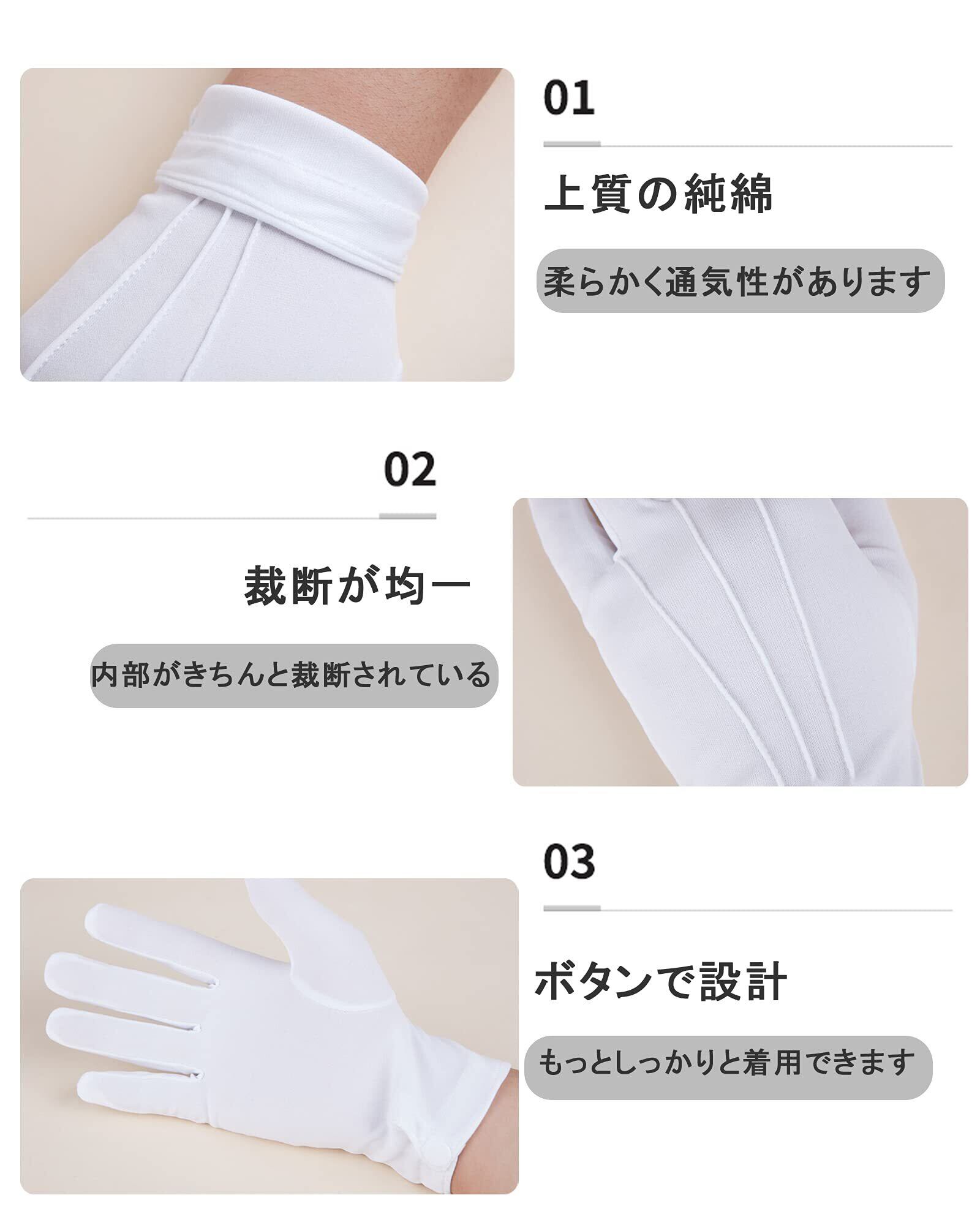 01

上質の純綿

柔らかく通気性があります

02

裁断が均一

内部がきちんと裁断されている

03

ボタンで設計

もっとしっかりと着用できます