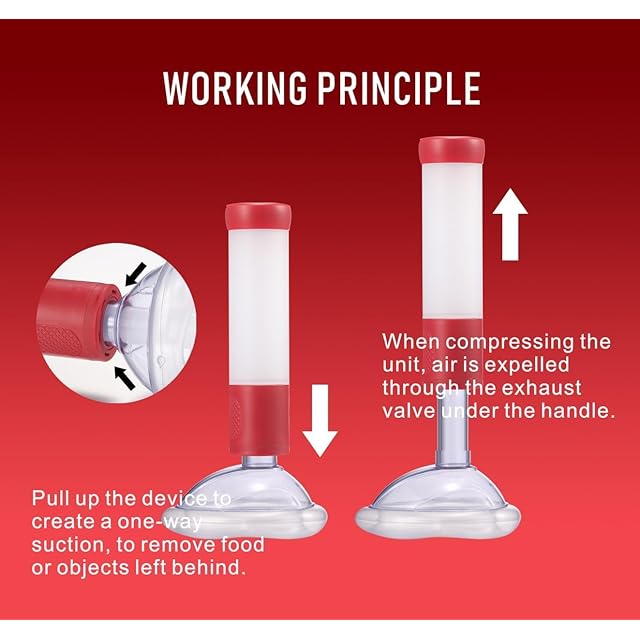 WORKING PRINCIPLE

When compressing the unit, air is expelled through the exhaust valve under the handle.

Pull up the device to create a one-way suction, to remove food or objects left behind.