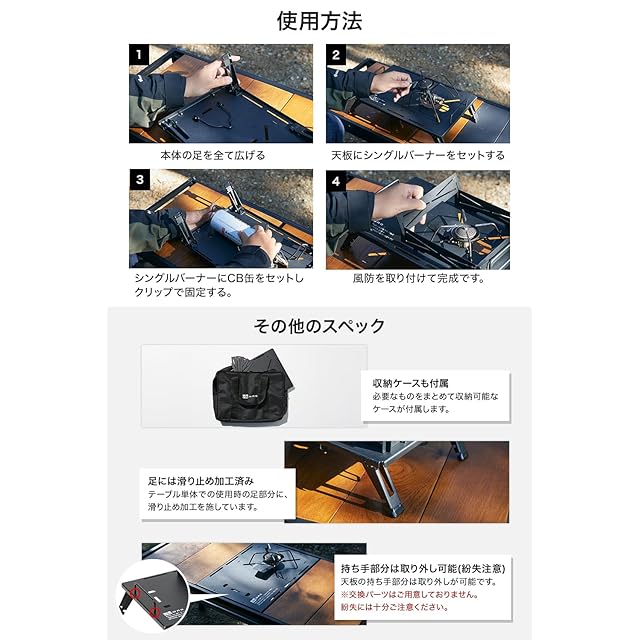 使用方法

1
本体の足を全て広げる

2
天板にシングルバーナーをセットする

3
シングルバーナーにCB缶をセットしクリップで固定する。

4
風防を取り付けて完成です。

その他のスペック

収納ケースも付属
必要なものをまとめて収納可能なケースが付属します。

足には滑り止め加工済み
テーブル単体での使用時の足部分に、滑り止め加工を施しています。

持ち手部分は取り外し可能(紛失注意)
天板の持ち手部分は取り外しが可能です。
※交換パーツはご用意しておりません。
紛失には十分ご注意ください。