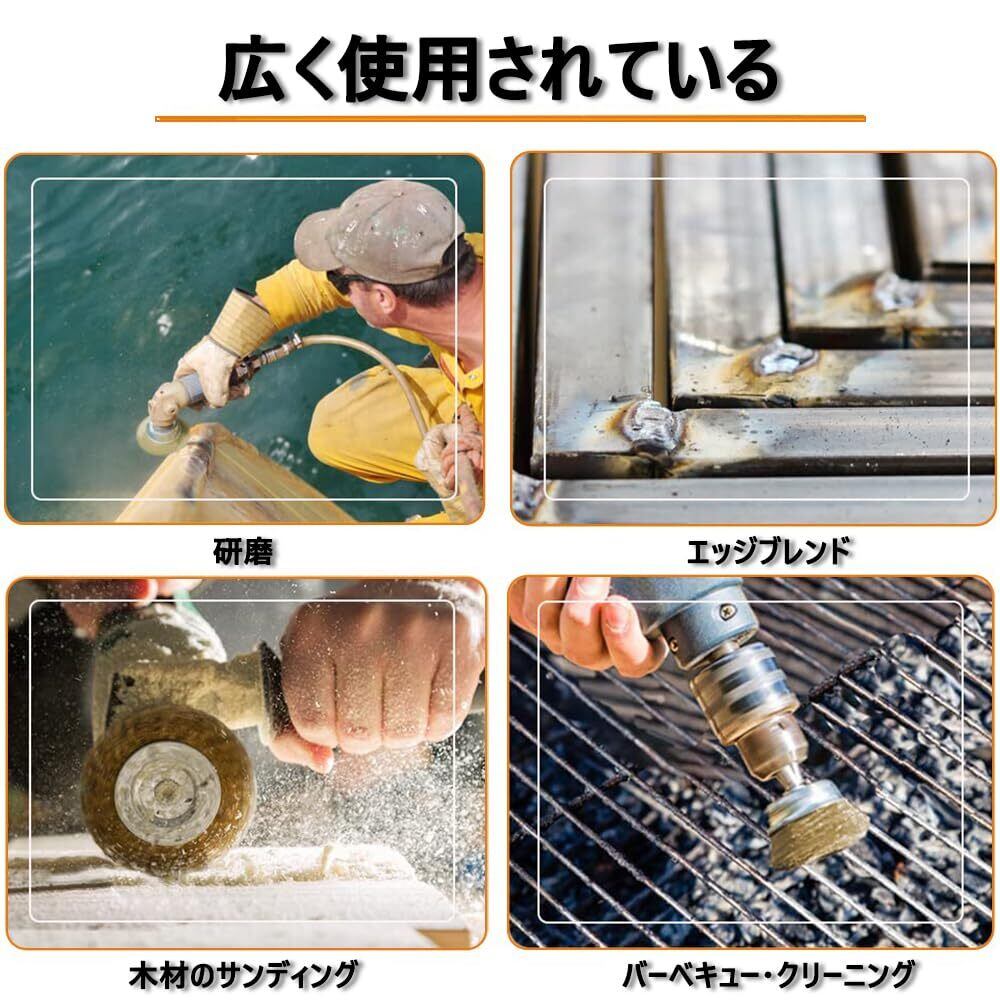 広く使用されている

研磨

エッジブレンド

木材のサンディング

バーベキュー・クリーニング