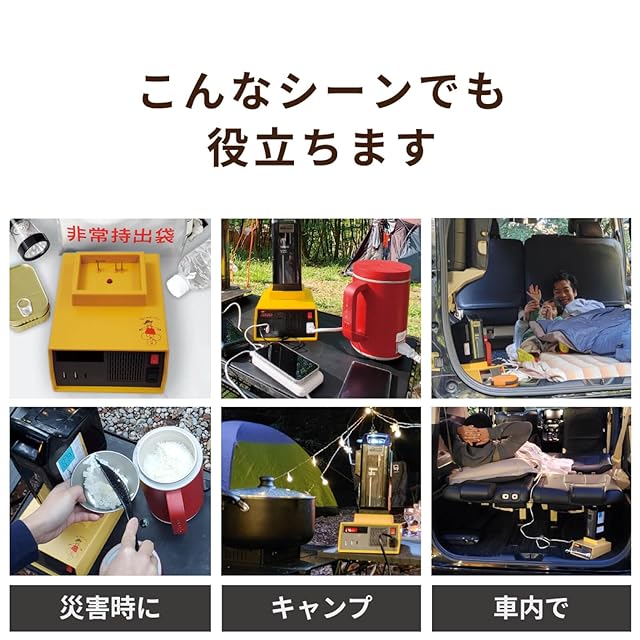 こんなシーンでも
役立ちます

非常持出袋

災害時に

キャンプ

車内で