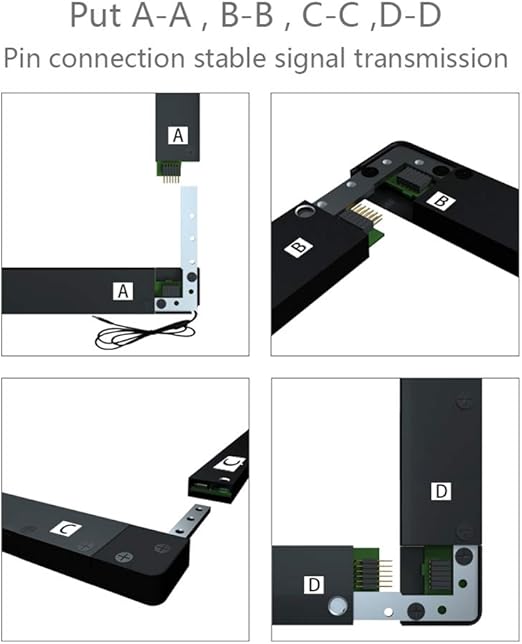 Put A-A , B-B , C-C ,D-D
Pin connection stable signal transmission

A

A

B

B

C

C

D

D