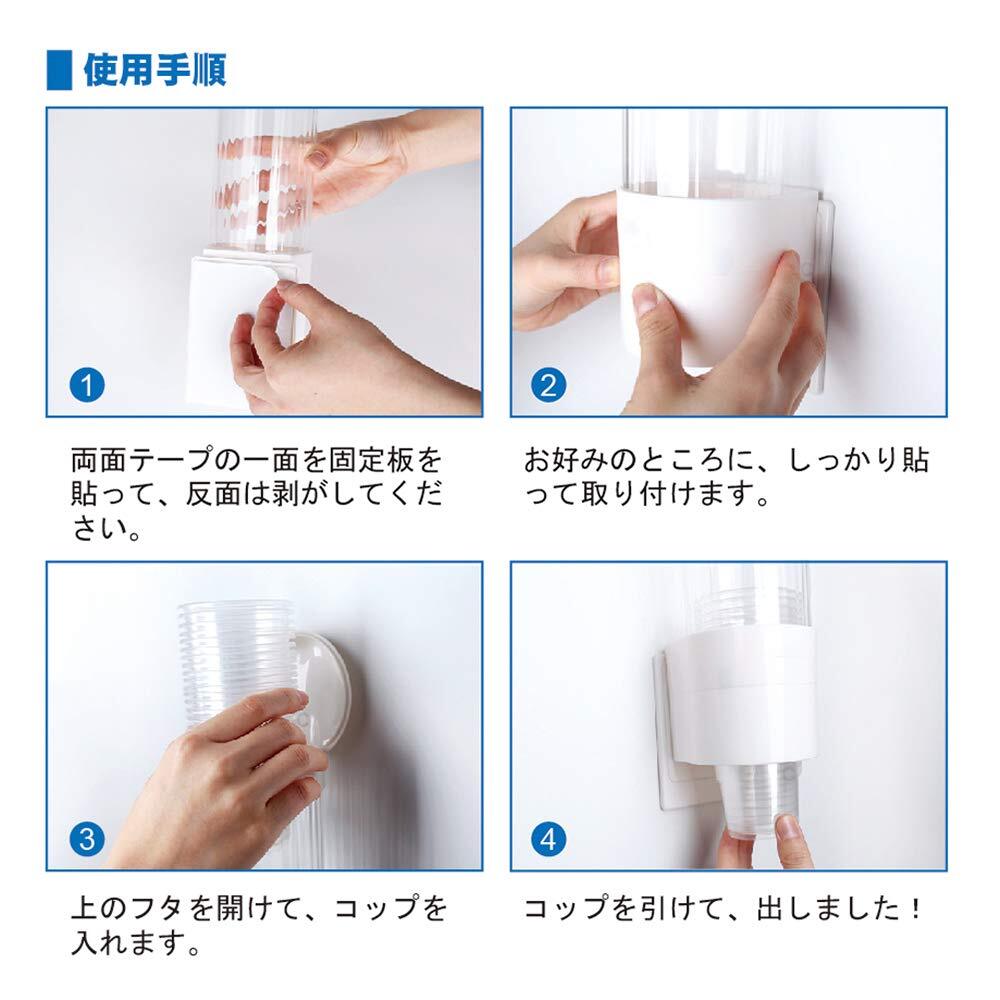 使用手順

1

両面テープの一面を固定板を貼って、反面は剥がしてください。

2

お好みのところに、しっかり貼って取り付けます。

3

上のフタを開けて、コップを入れます。

4

コップを引けて、出しました！