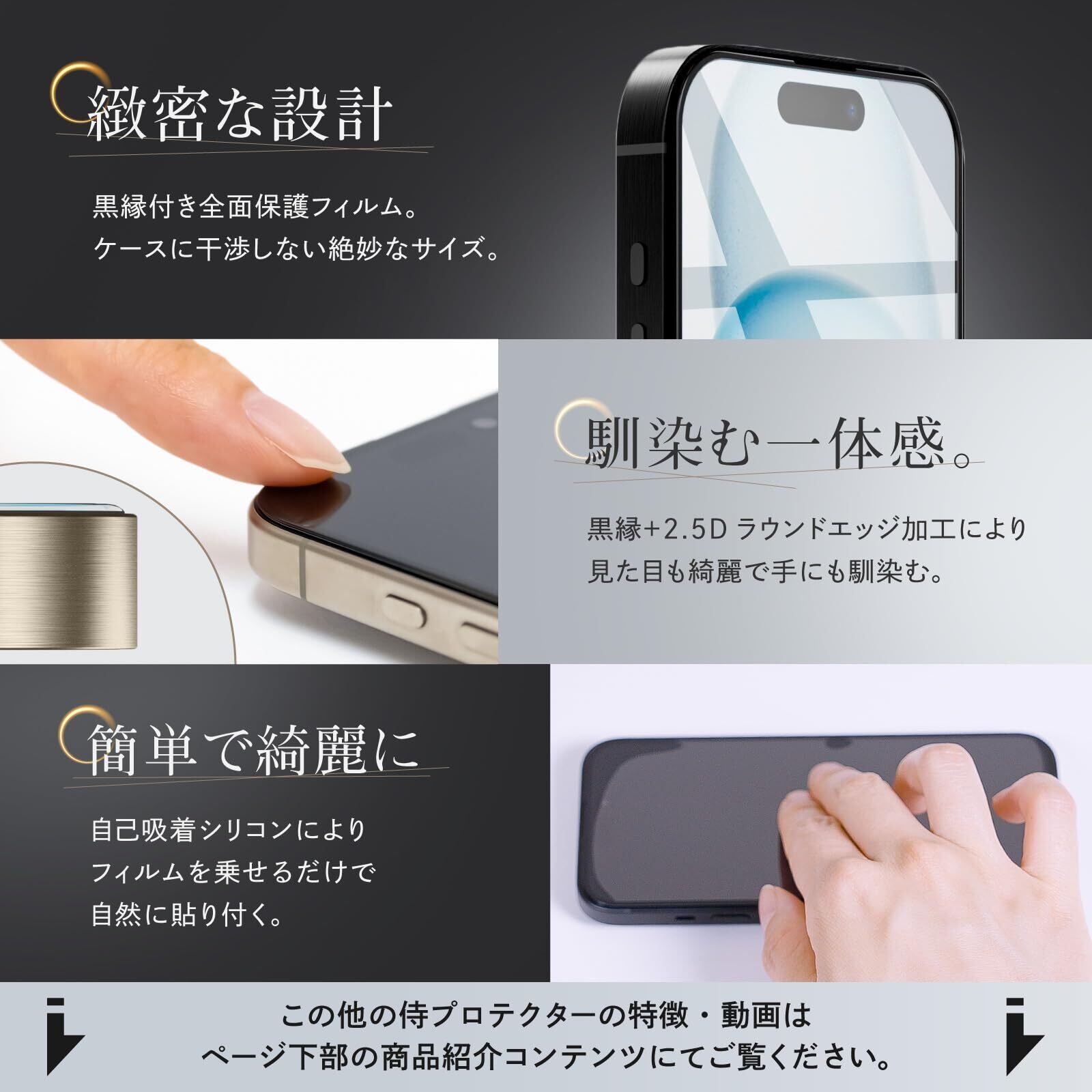 緻密な設計

黒縁付き全面保護フィルム。
ケースに干渉しない絶妙なサイズ。

馴染む一体感。

黒縁+2.5D ラウンドエッジ加工により
見た目も綺麗で手にも馴染む。

簡単で綺麗に

自己吸着シリコンにより
フィルムを乗せるだけで
自然に貼り付く。

この他の侍プロテクターの特徴・動画は
ページ下部の商品紹介コンテンツにてご覧ください。