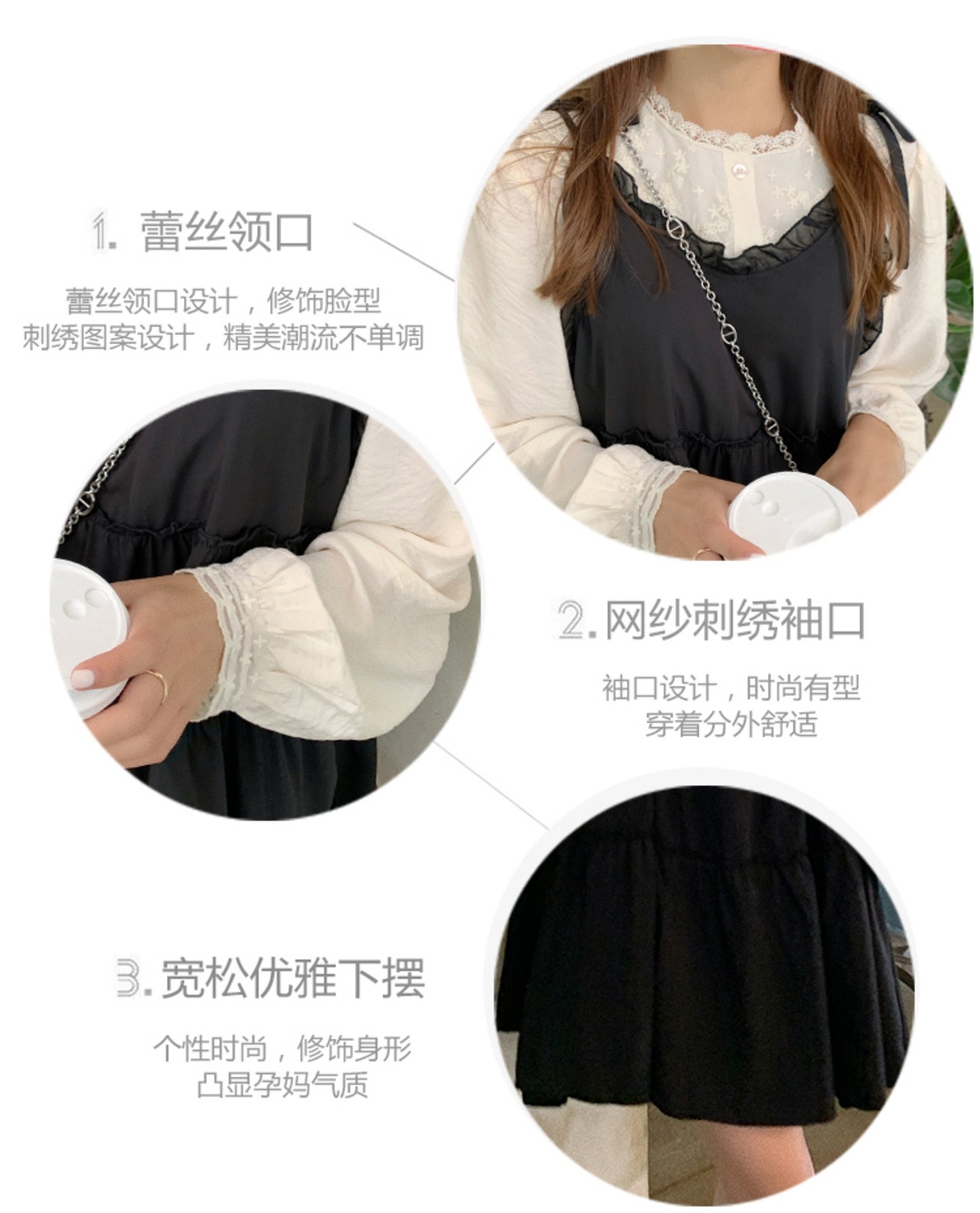 1. 蕾丝领口

蕾丝领口设计，修饰脸型
刺绣图案设计，精美潮流不单调

2. 网纱刺绣袖口

袖口设计，时尚有型
穿着分外舒适

3. 宽松优雅下摆

个性时尚，修饰身形
凸显孕妈气质