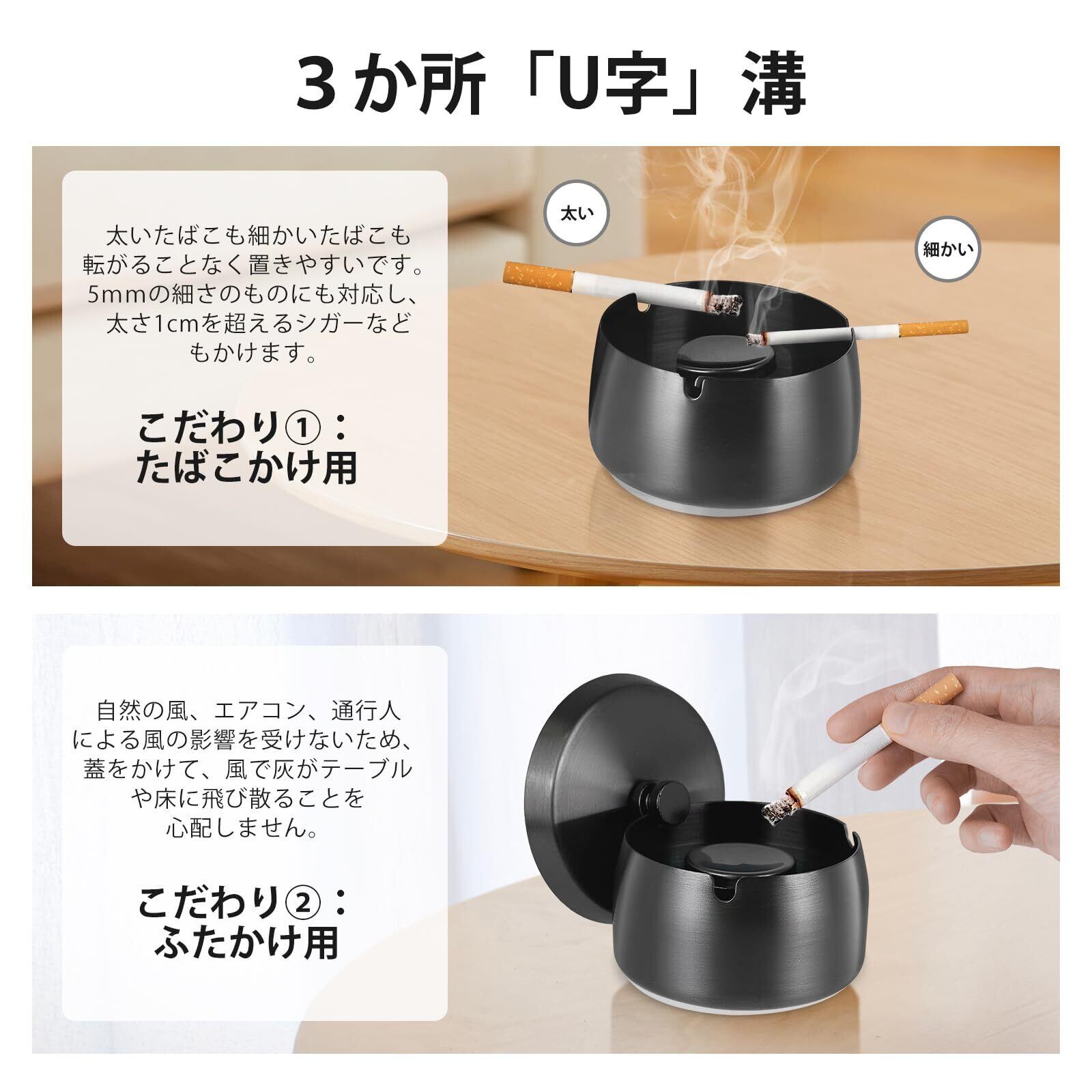 3か所「U字」溝

太いたばこも細かいたばこも転がることなく置きやすいです。5mmの細さのものにも対応し、太さ1cmを超えるシガーなどもかけます。

こだわり①：
たばこかけ用

太い

細かい

自然の風、エアコン、通行人による風の影響を受けないため、蓋をかけて、風で灰がテーブルや床に飛び散ることを心配しません。

こだわり②：
ふたかけ用