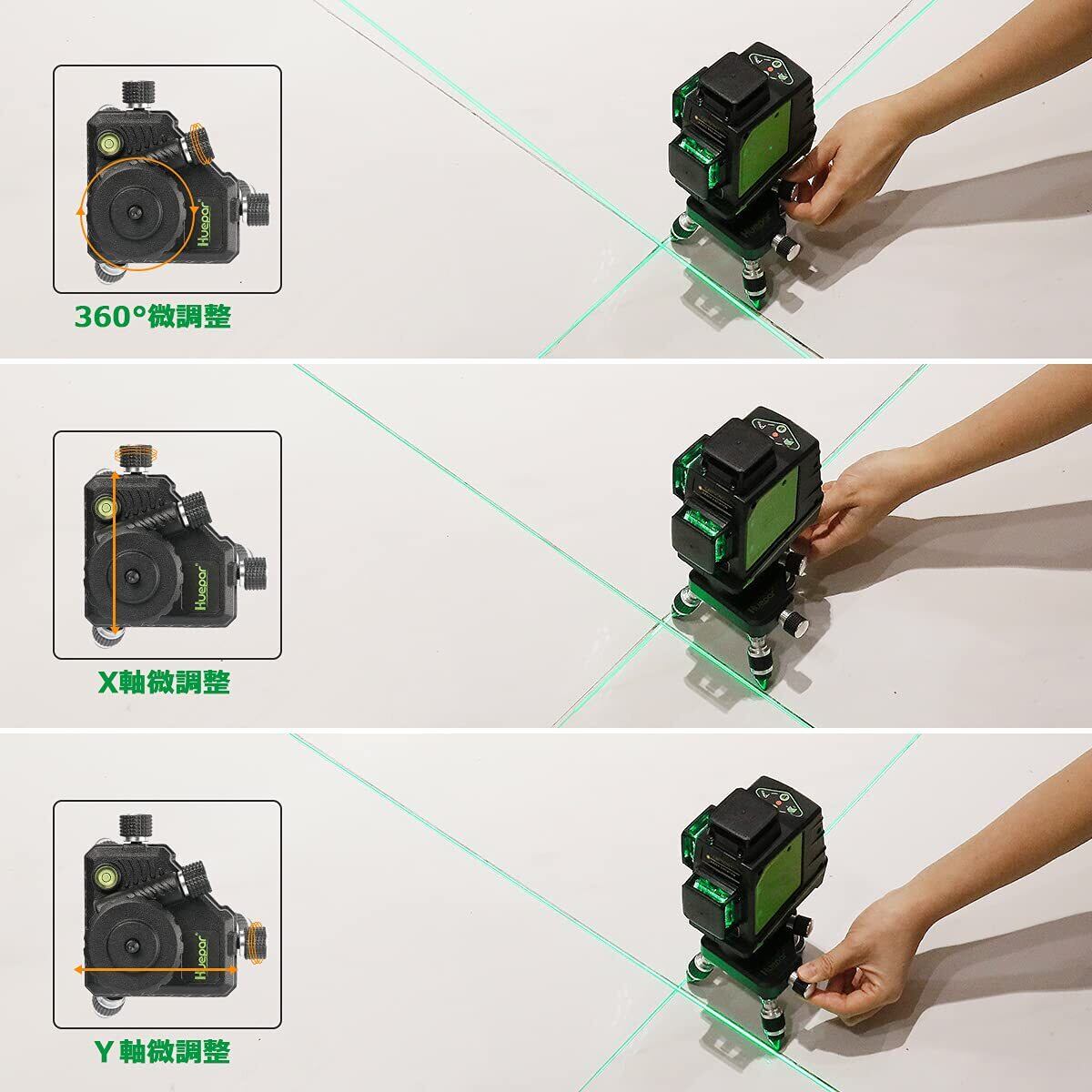 Huepar
360°微調整

Huepar
X軸微調整

Huepar
Y 軸微調整