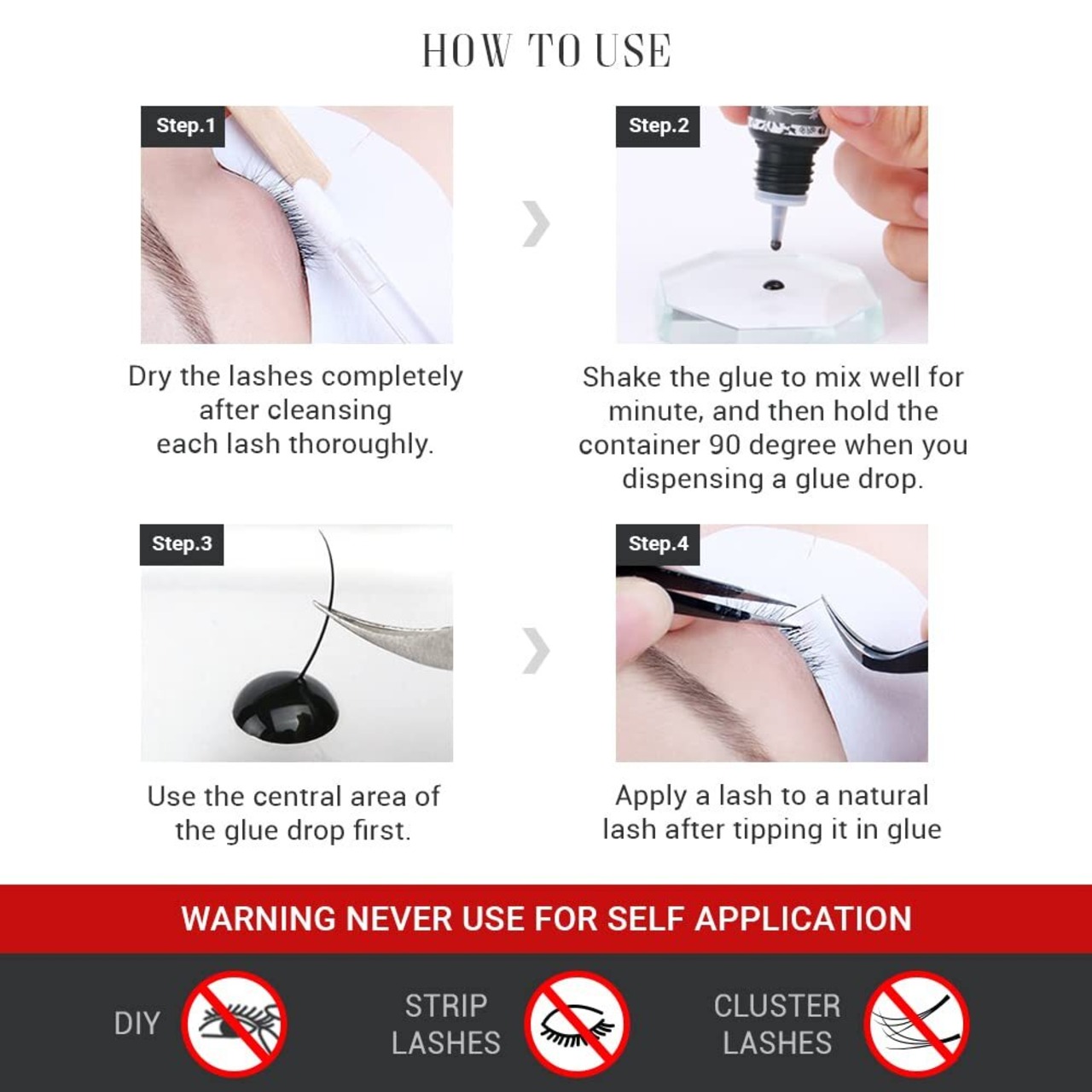 HOW TO USE

Step.1

Dry the lashes completely after cleansing each lash thoroughly.

Step.2

Shake the glue to mix well for minute, and then hold the container 90 degree when you dispensing a glue drop.

Step.3

Use the central area of the glue drop first.

Step.4

Apply a lash to a natural lash after tipping it in glue

WARNING NEVER USE FOR SELF APPLICATION

DIY

STRIP LASHES

CLUSTER LASHES