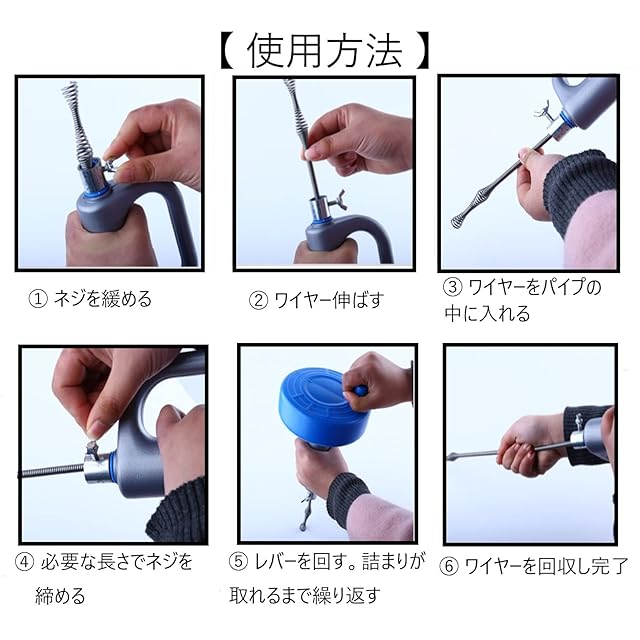 【使用方法】

① ネジを緩める

② ワイヤー伸ばす

③ ワイヤーをパイプの中に入れる

④ 必要な長さでネジを締める

⑤ レバーを回す。詰まりが取れるまで繰り返す

⑥ ワイヤーを回収し完了