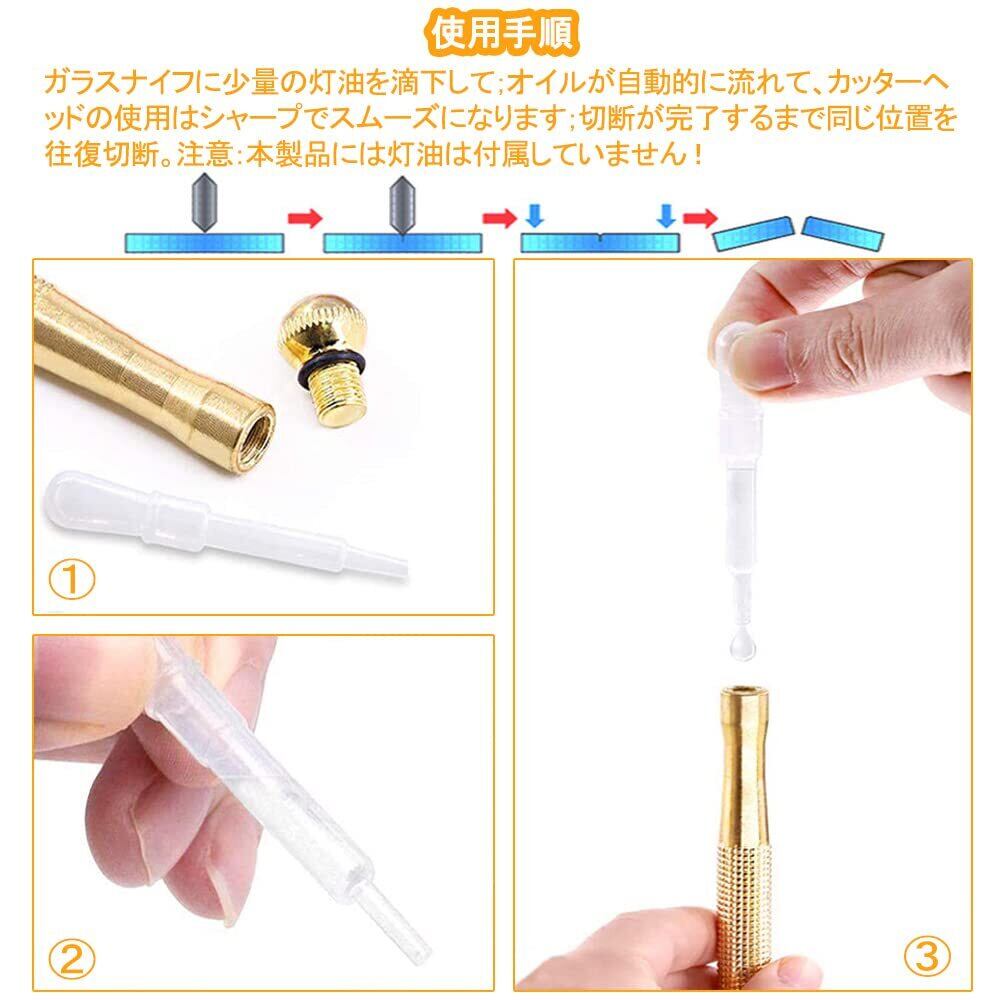 使用手順

ガラスナイフに少量の灯油を滴下して;オイルが自動的に流れて、カッターヘッドの使用はシャープでスムーズになります;切断が完了するまで同じ位置を往復切断。注意:本製品には灯油は付属していません！

①

②

③