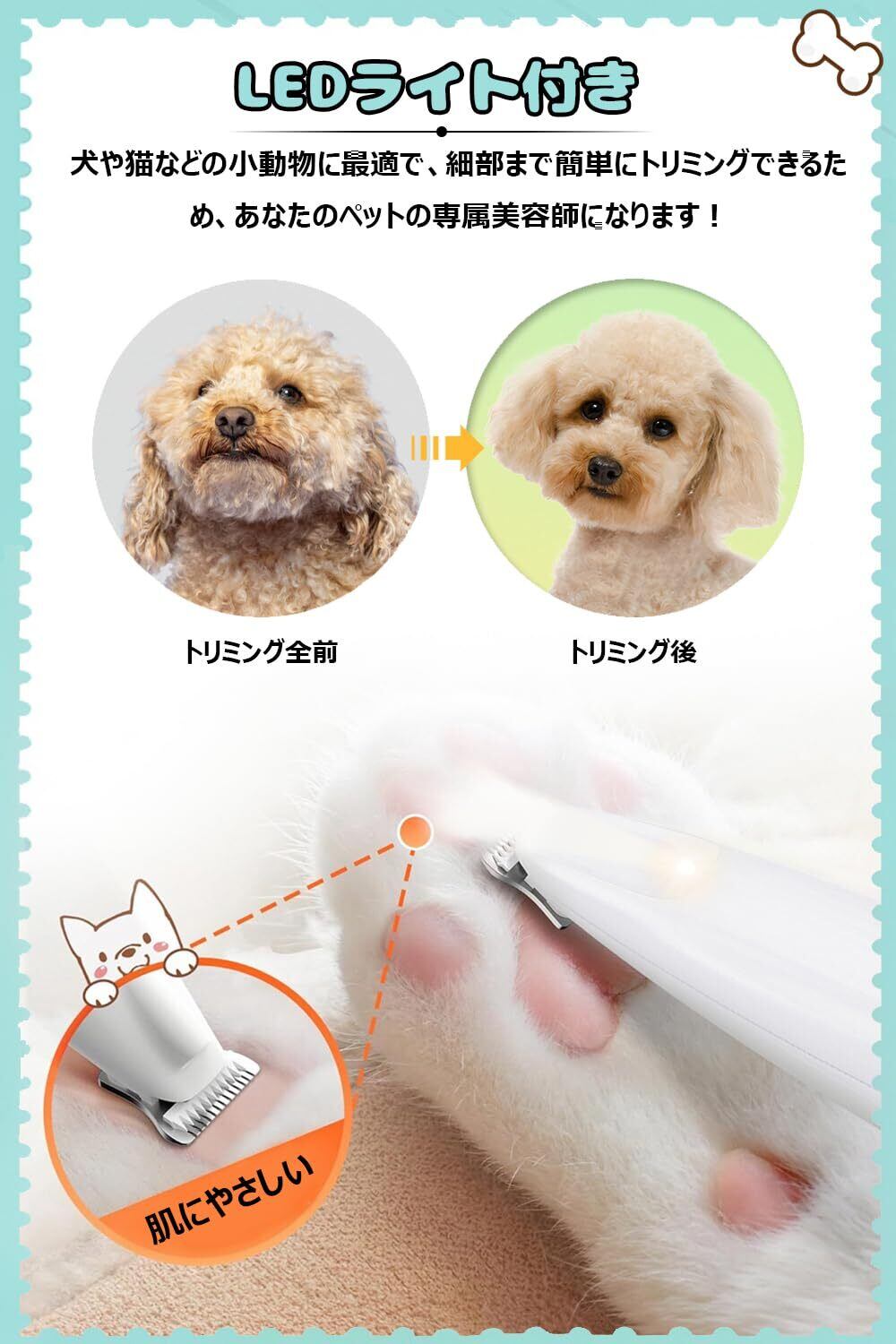 LEDライト付き

犬や猫などの小動物に最適で、細部まで簡単にトリミングできるため、あなたのペットの専属美容師になります！

トリミング全前

トリミング後

肌にやさしい