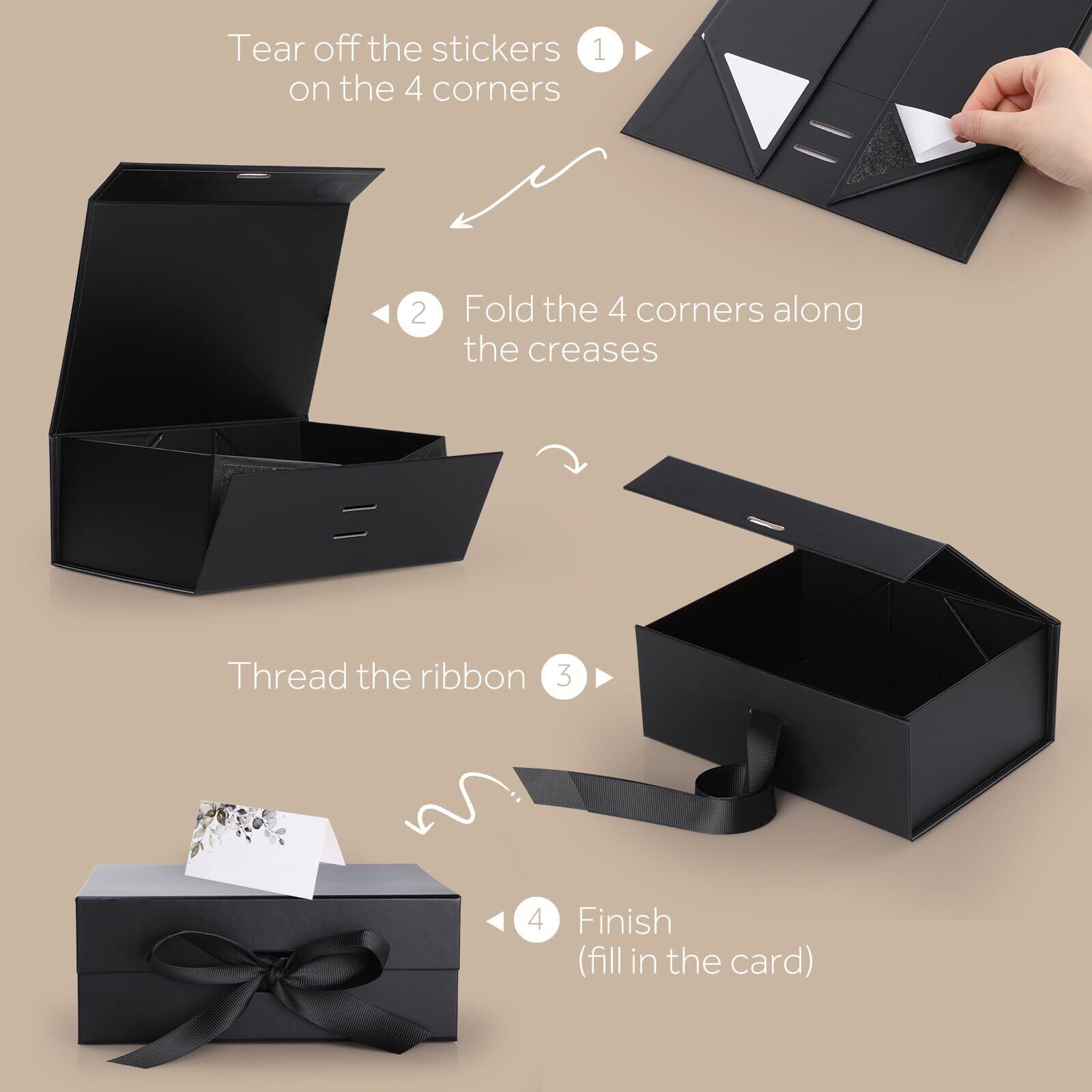 Tear off the stickers on the 4 corners 1

2 Fold the 4 corners along the creases

Thread the ribbon 3

4 Finish (fill in the card)