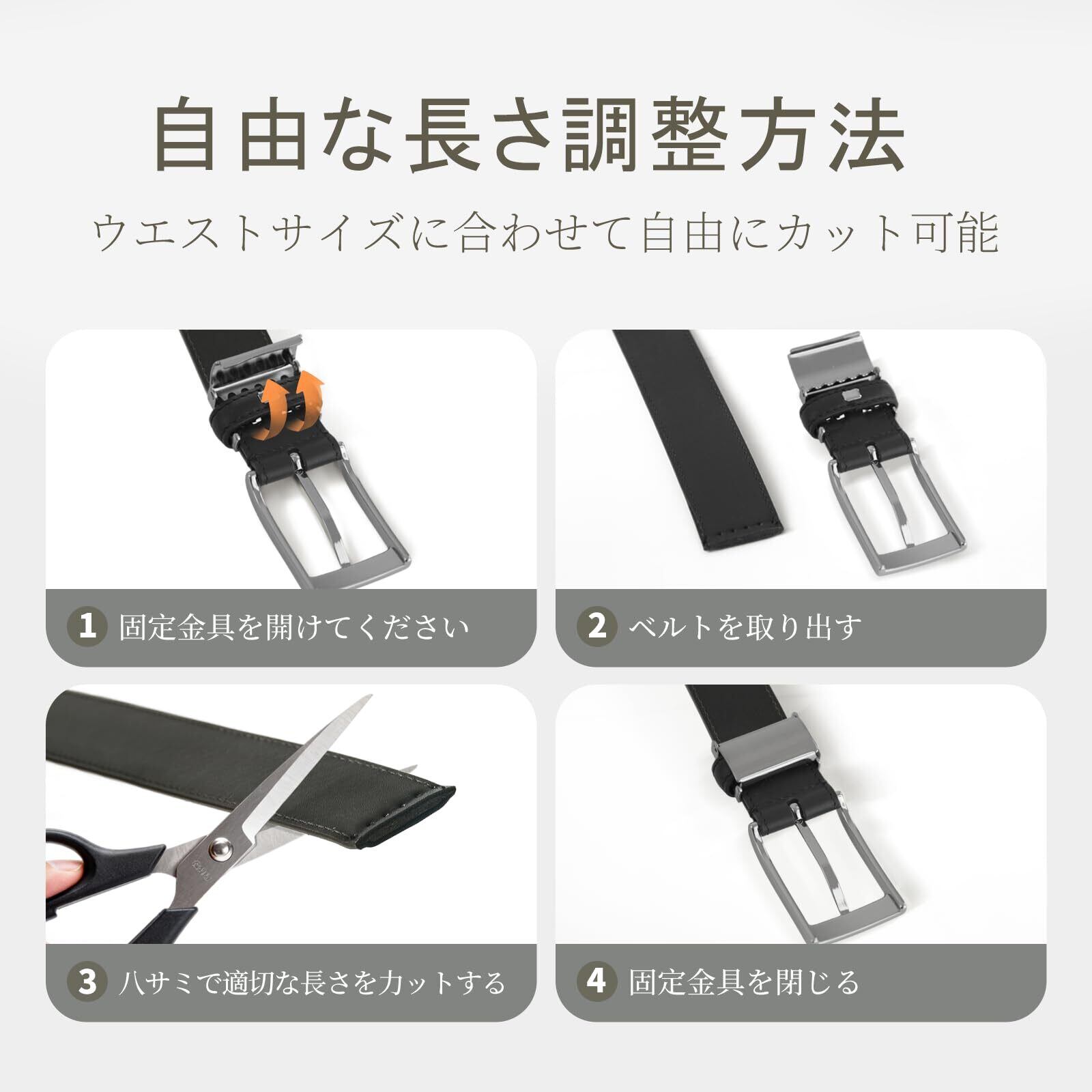 自由な長さ調整方法

ウエストサイズに合わせて自由にカット可能

1 固定金具を開けてください

2 ベルトを取り出す

3 ハサミで適切な長さをカットする

4 固定金具を閉じる