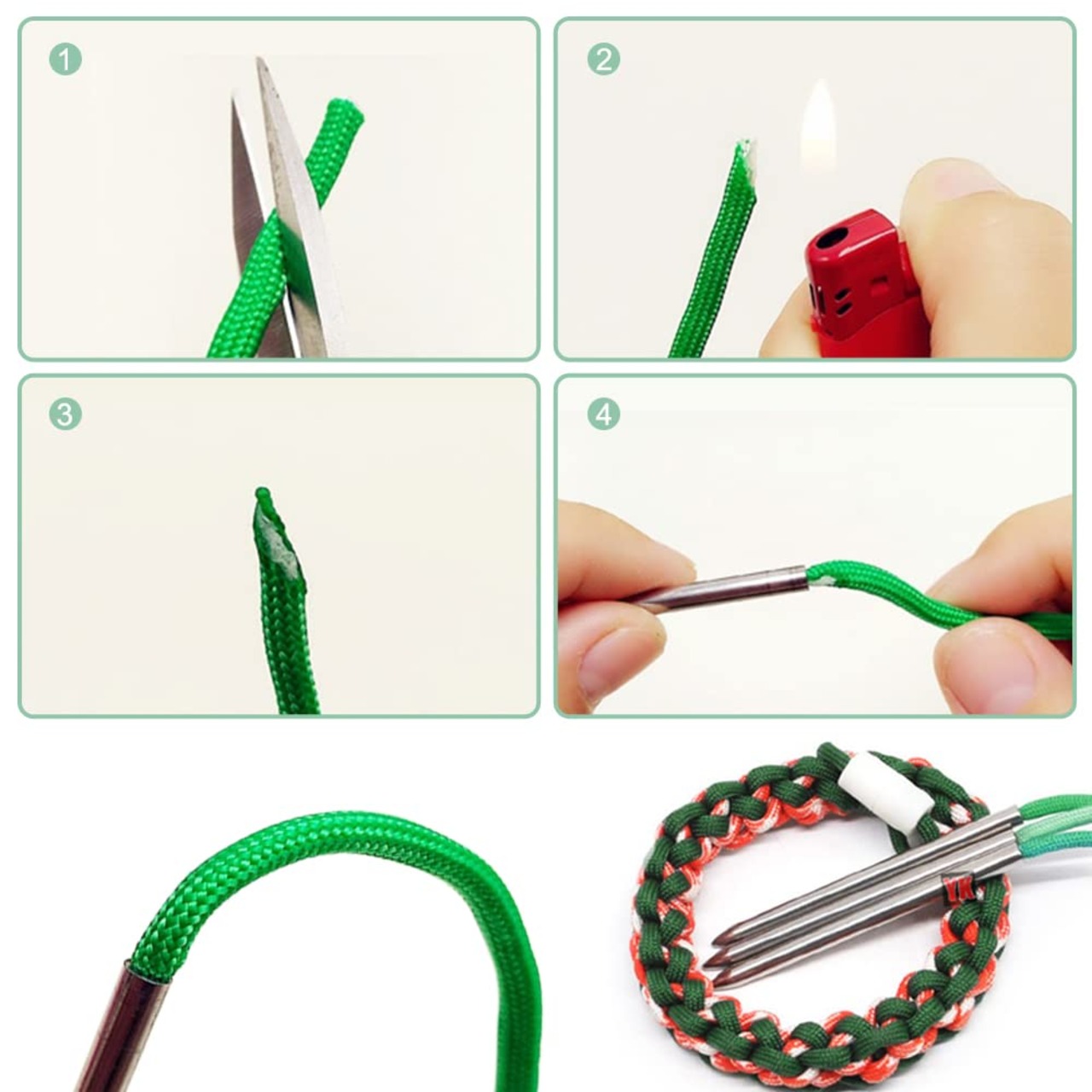 1
2
3
4