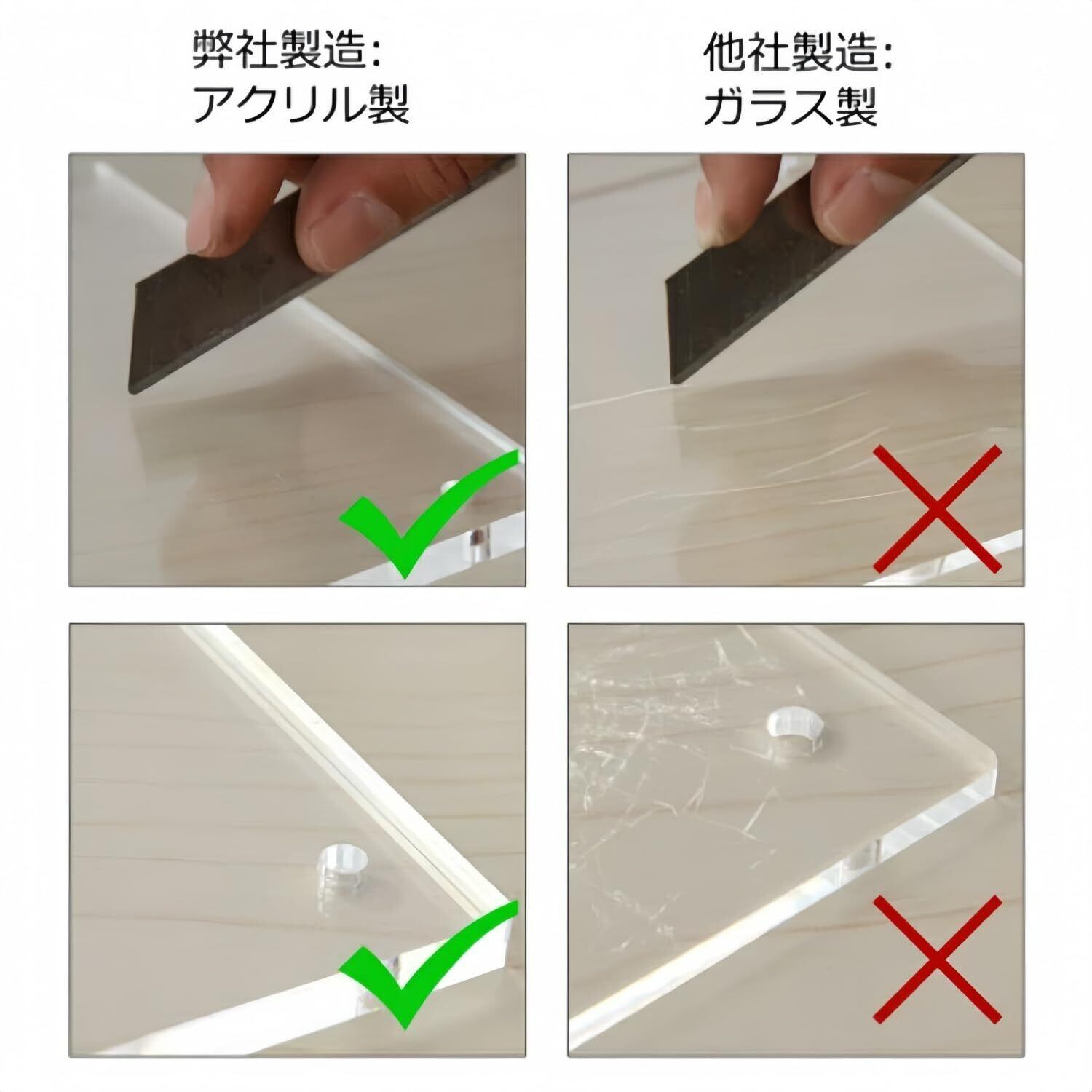 弊社製造:
アクリル製

他社製造:
ガラス製