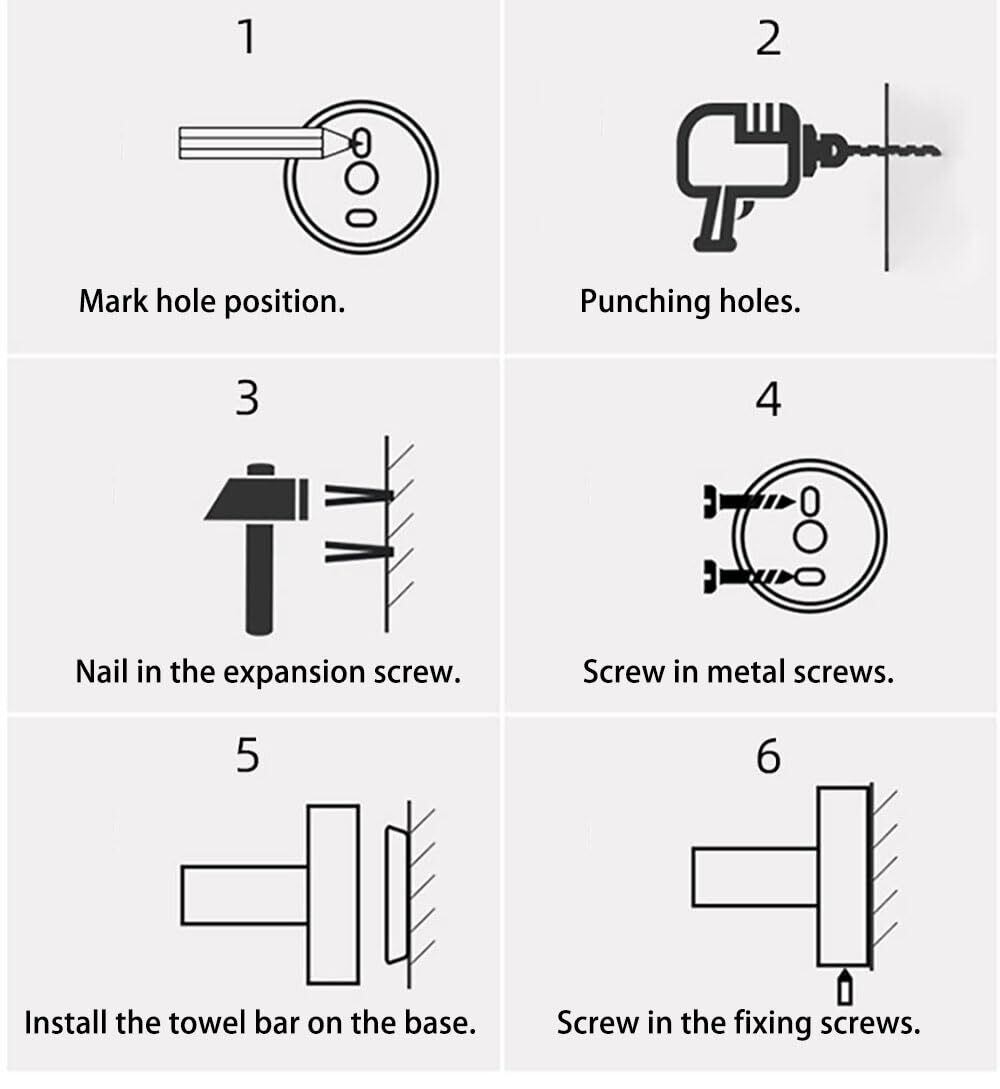 1

Mark hole position.

2

Punching holes.

3

Nail in the expansion screw.

4

Screw in metal screws.

5

Install the towel bar on the base.

6

Screw in the fixing screws.