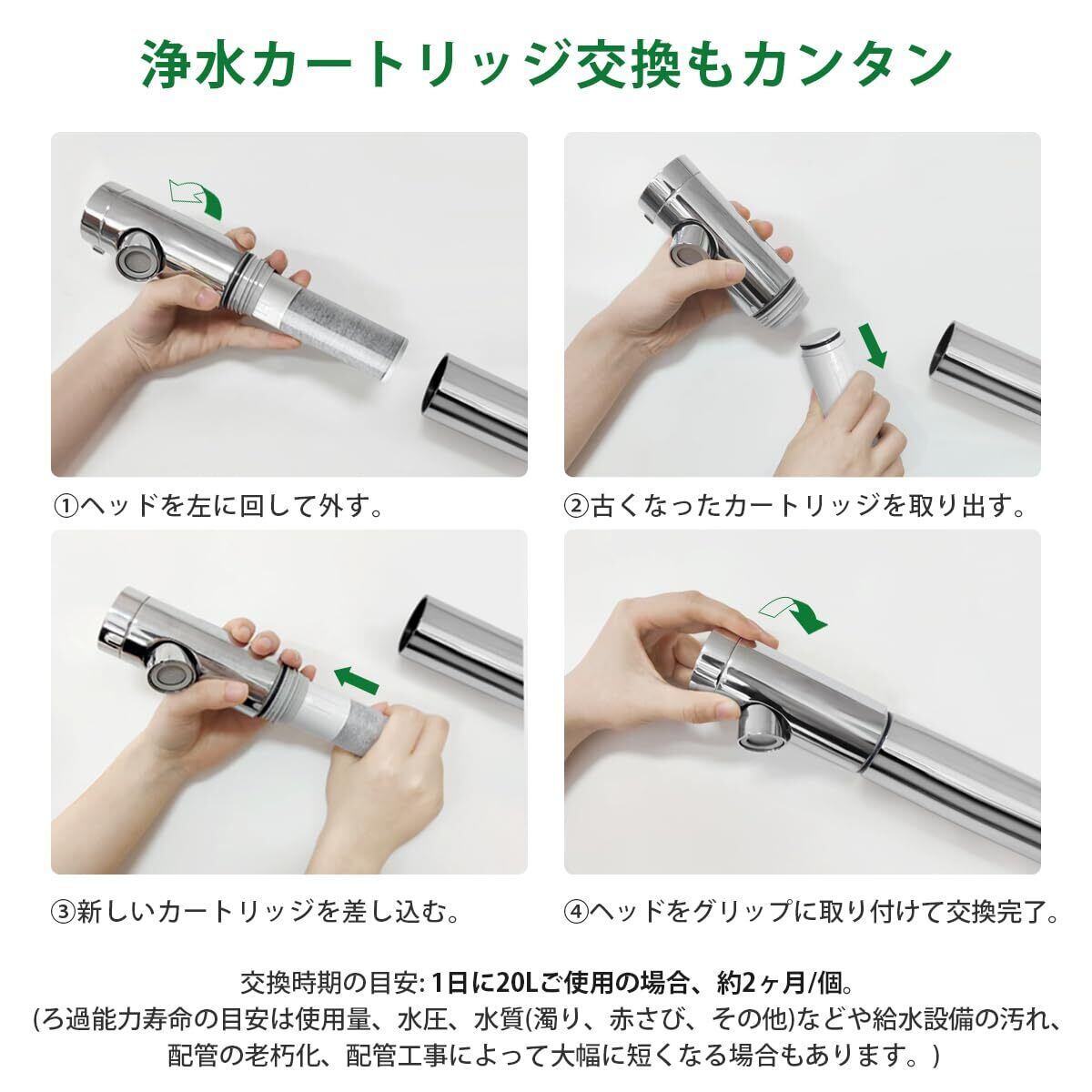 浄水カートリッジ交換もカンタン

①ヘッドを左に回して外す。

②古くなったカートリッジを取り出す。

③新しいカートリッジを差し込む。

④ヘッドをグリップに取り付けて交換完了。

交換時期の目安: 1日に20Lご使用の場合、約2ヶ月/個。
(ろ過能力寿命の目安は使用量、水圧、水質(濁り、赤さび、その他)などや給水設備の汚れ、配管の老朽化、配管工事によって大幅に短くなる場合もあります。)