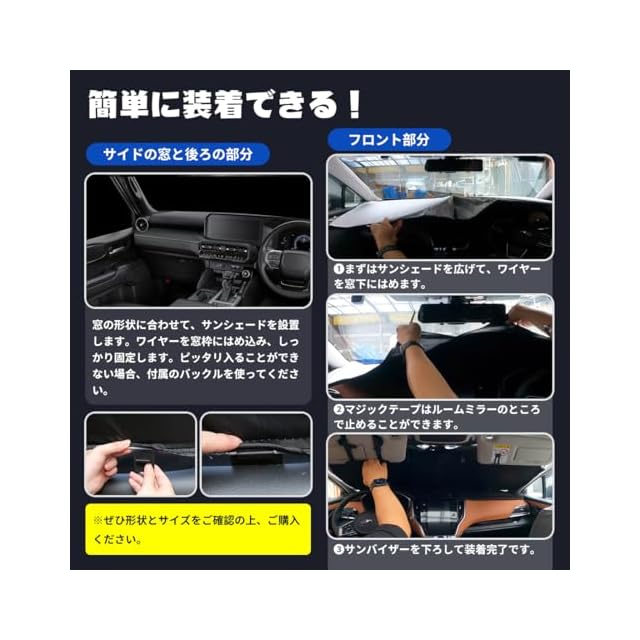 簡単に装着できる！

サイドの窓と後ろの部分

窓の形状に合わせて、サンシェードを設置します。ワイヤーを窓枠にはめ込み、しっかり固定します。ピッタリ入ることができない場合、付属のバックルを使ってください。

※ぜひ形状とサイズをご確認の上、ご購入ください。

フロント部分

❶まずはサンシェードを広げて、ワイヤーを窓下にはめます。

❷マジックテープはルームミラーのところで止めることができます。

❸サンバイザーを下ろして装着完了です。