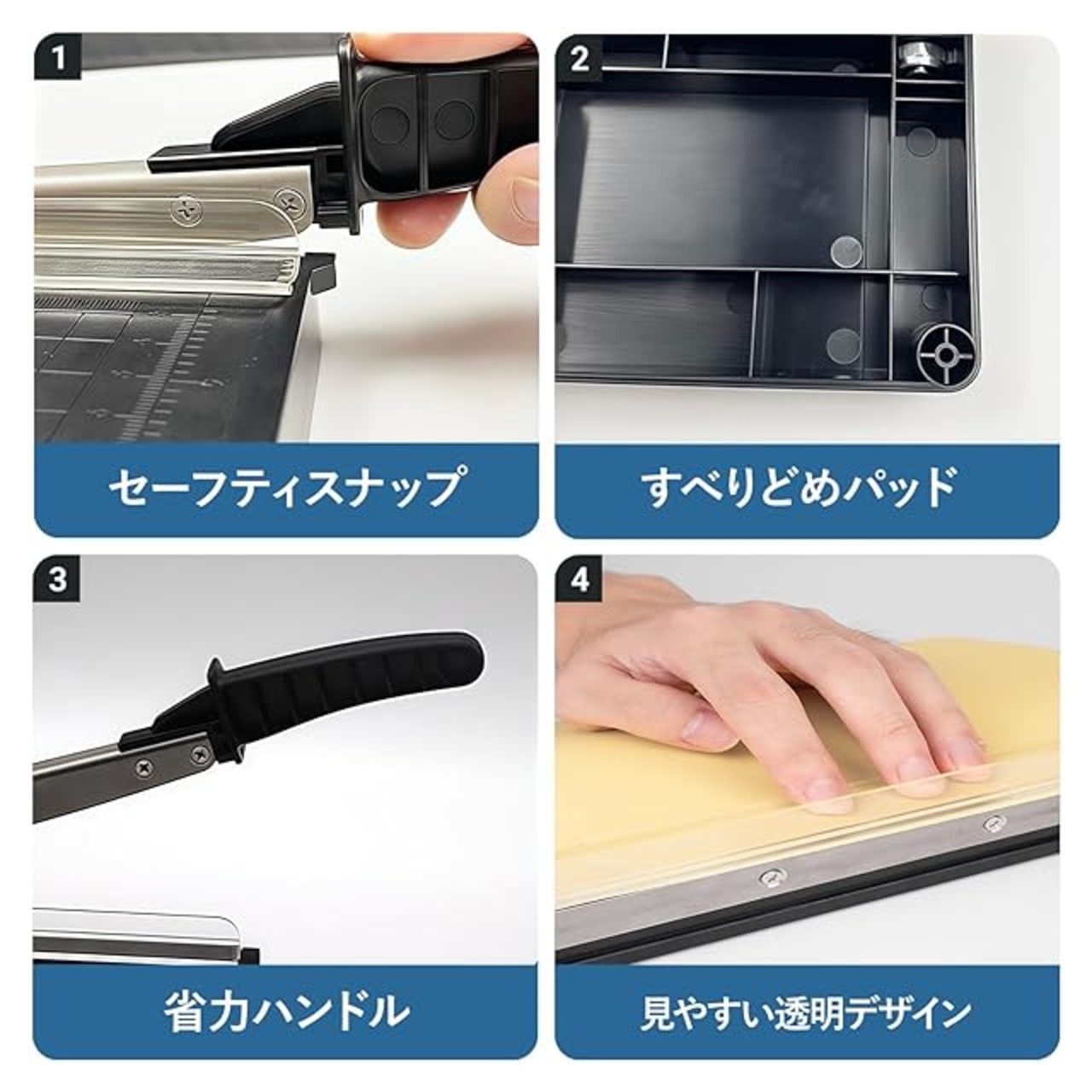 1

セーフティスナップ

2

すべりどめパッド

3

省力ハンドル

4

見やすい透明デザイン