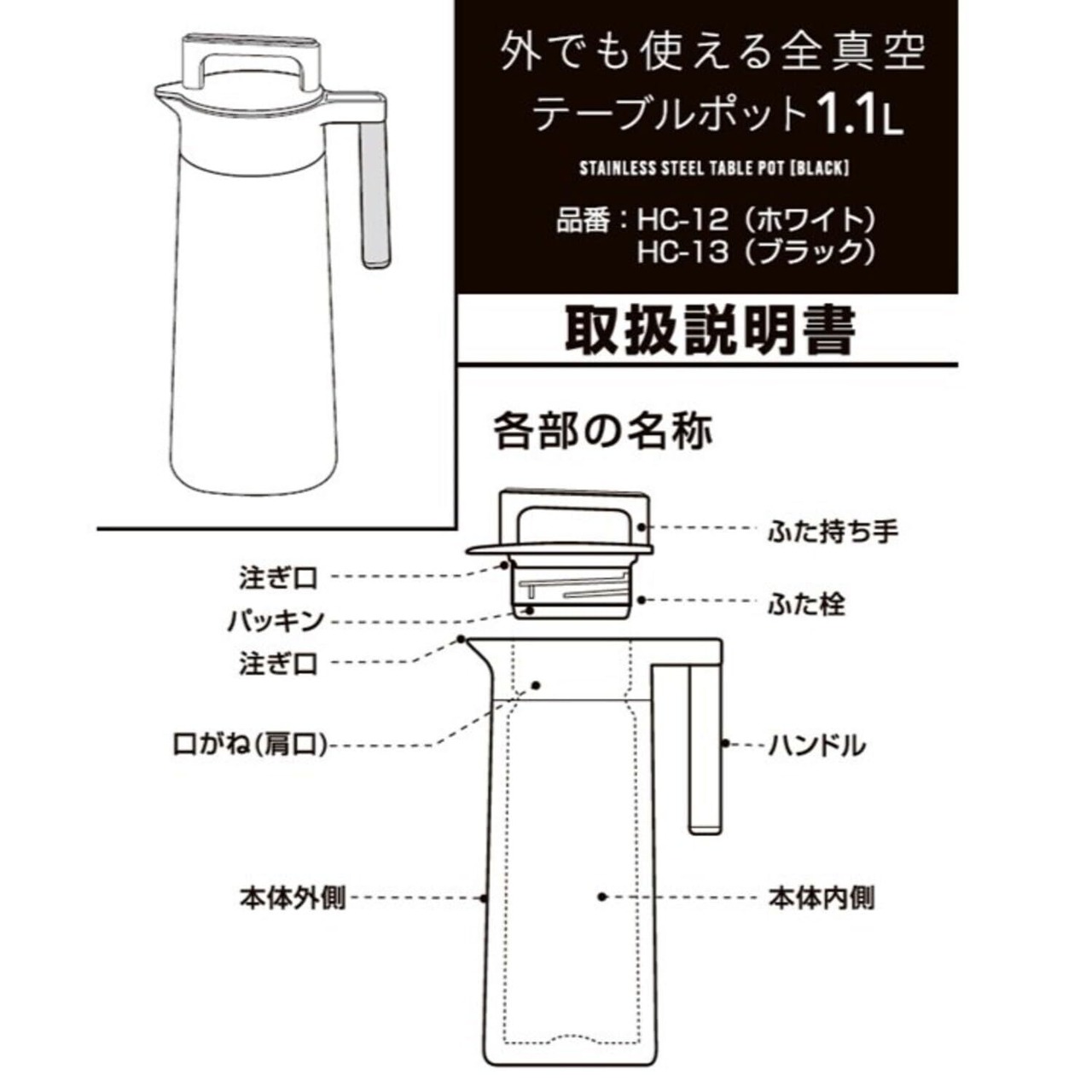 外でも使える全真空
テーブルポット1.1L

STAINLESS STEEL TABLE POT [BLACK]

品番：HC-12（ホワイト）
HC-13（ブラック）

取扱説明書

各部の名称

ふた持ち手
注ぎ口
ふた栓
パッキン
注ぎ口
口がね(肩口)
ハンドル
本体外側
本体内側