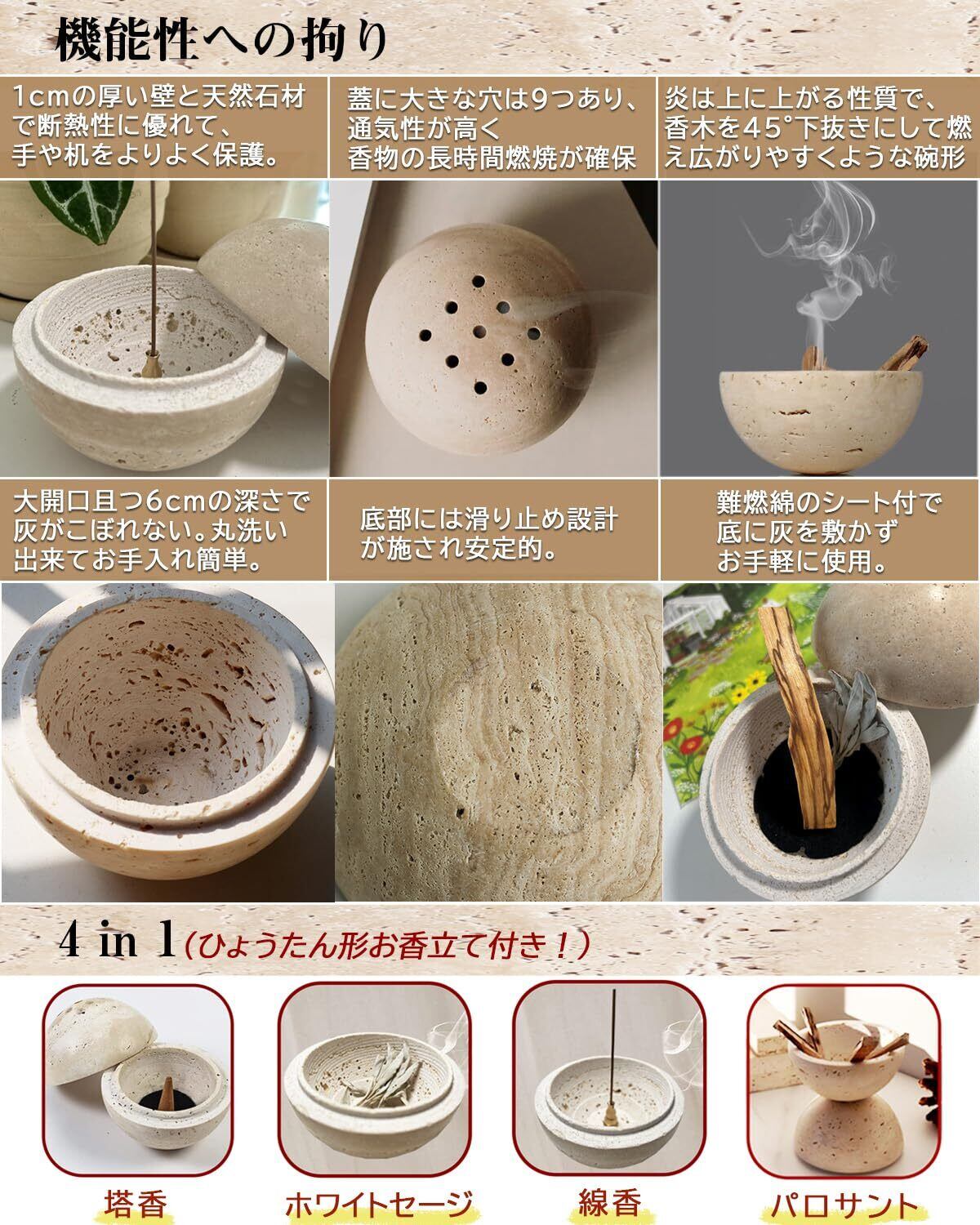 機能性への拘り

1cmの厚い壁と天然石材で断熱性に優れて、手や机をよりよく保護。

蓋に大きな穴は9つあり、通気性が高く香物の長時間燃焼が確保

炎は上に上がる性質で、香木を45°下抜きにして燃え広がりやすくような碗形

大開口且つ6cmの深さで灰がこぼれない。丸洗い出来てお手入れ簡単。

底部には滑り止め設計が施され安定的。

難燃綿のシート付で底に灰を敷かずお手軽に使用。

4 in 1（ひょうたん形お香立て付き！）

塔香

ホワイトセージ

線香

パロサント