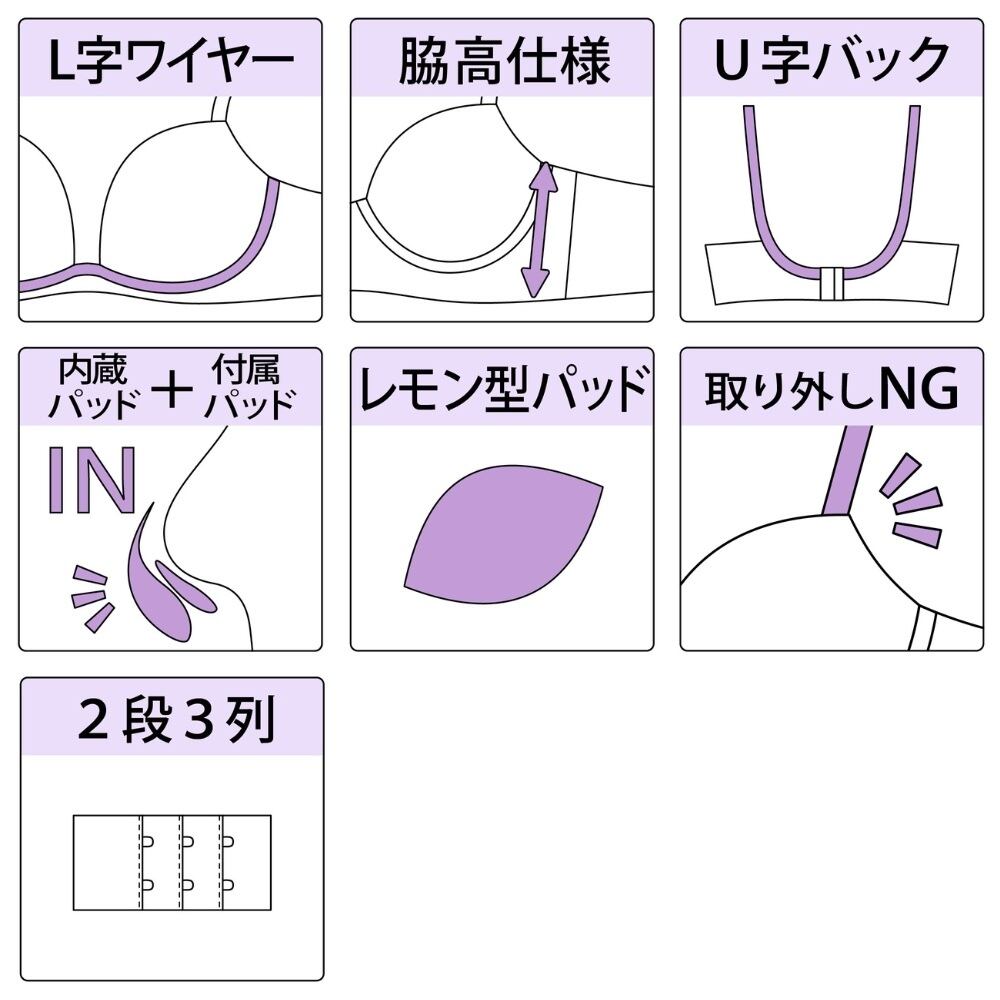 L字ワイヤー

脇高仕様

U字バック

内蔵パッド + 付属パッド

IN

レモン型パッド

取り外しNG

2段3列