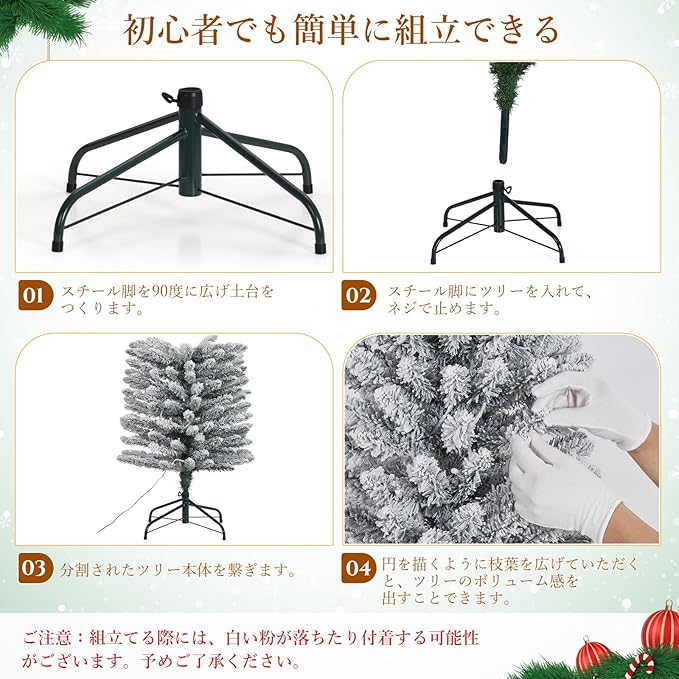 初心者でも簡単に組立できる

01 スチール脚を90度に広げ土台をつくります。

02 スチール脚にツリーを入れて、ネジで止めます。

03 分割されたツリー本体を繋ぎます。

04 円を描くように枝葉を広げていただくと、ツリーのボリューム感を出すことできます。

ご注意：組立てる際には、白い粉が落ちたり付着する可能性がございます。予めご了承ください。