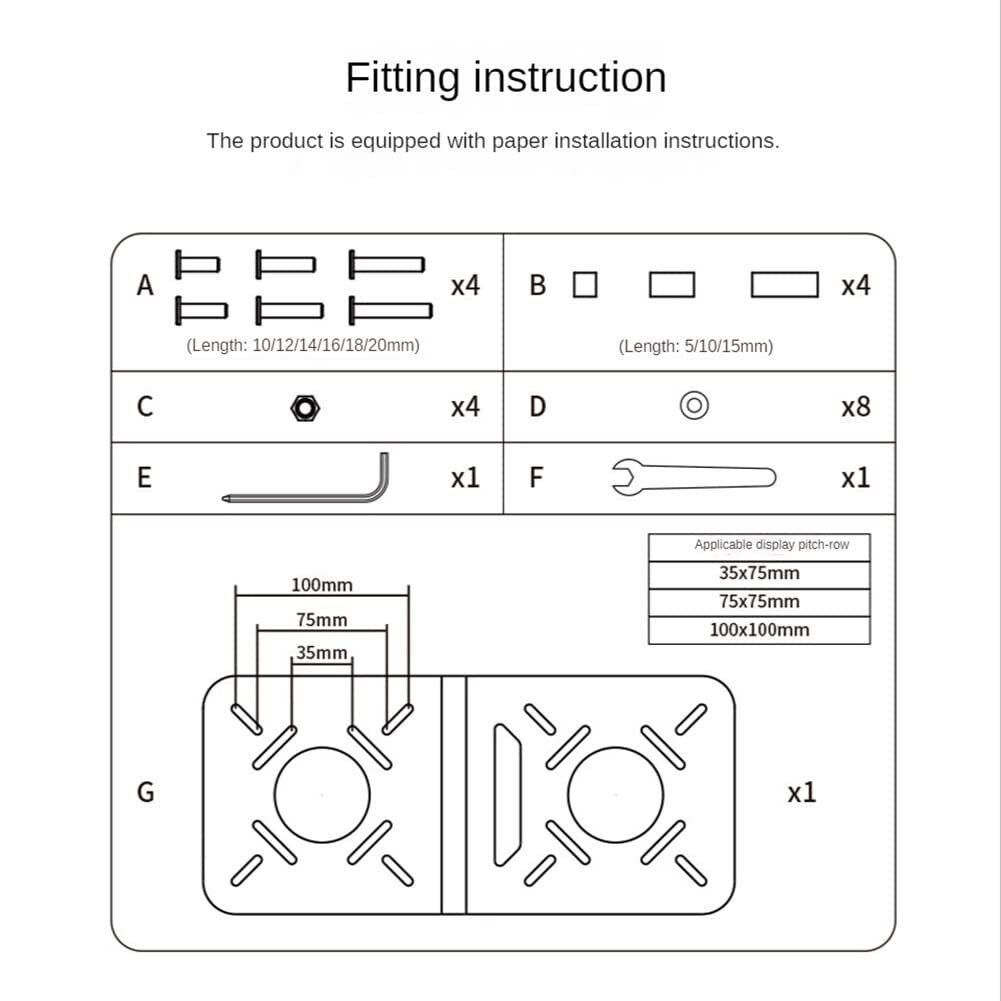 Fitting instruction

The product is equipped with paper installation instructions.

A x4
(Length: 10/12/14/16/18/20mm)

B x4
(Length: 5/10/15mm)

C x4

D x8

E x1

F x1

| Applicable display pitch-row |
|---|
| 35x75mm |
| 75x75mm |
| 100x100mm |

100mm
75mm
35mm

G x1