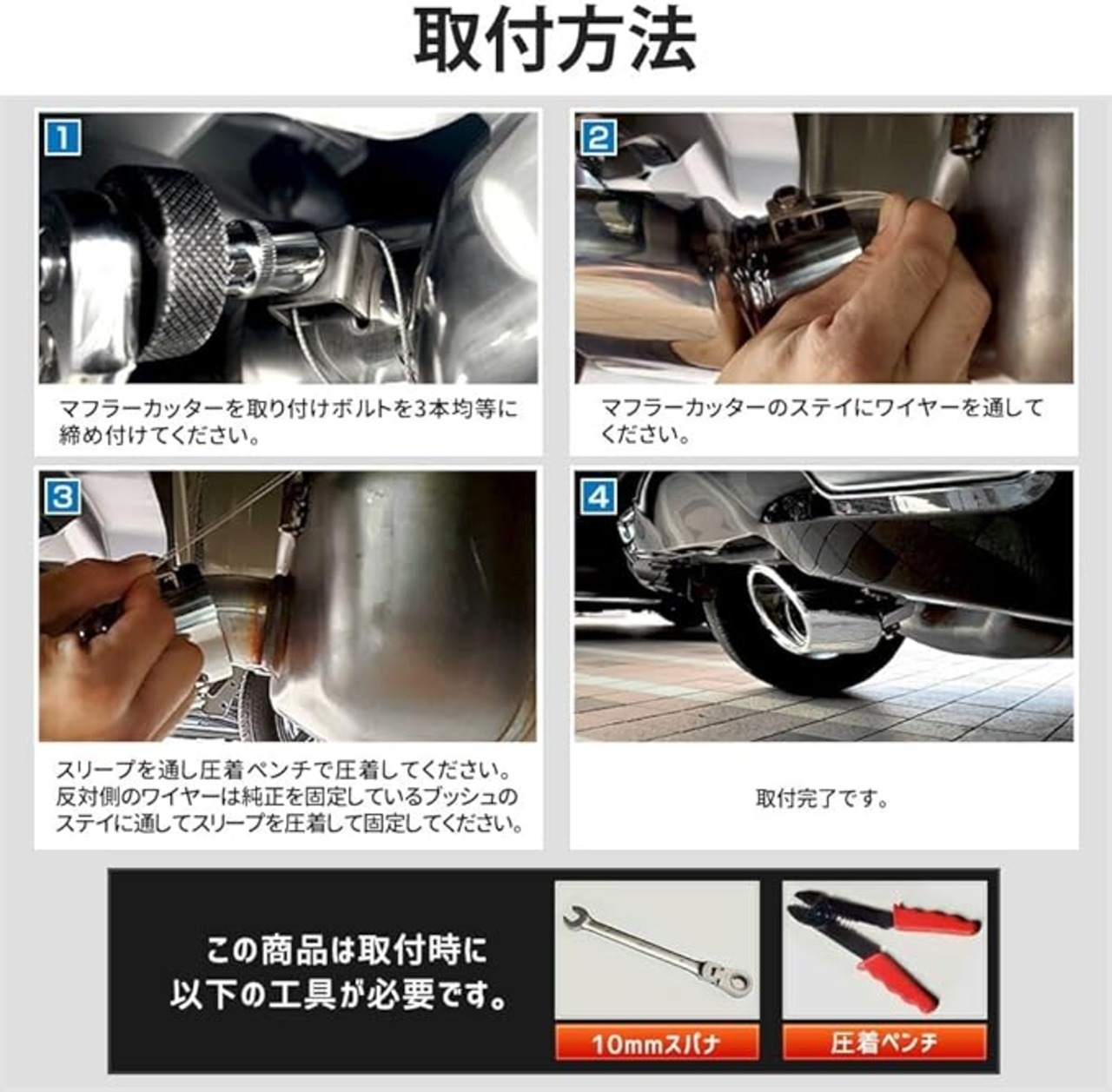 取付方法

1

マフラーカッターを取り付けボルトを3本均等に締め付けてください。

2

マフラーカッターのステイにワイヤーを通してください。

3

スリーブを通し圧着ペンチで圧着してください。反対側のワイヤーは純正を固定しているブッシュのステイに通してスリーブを圧着して固定してください。

4

取付完了です。

この商品は取付時に以下の工具が必要です。

10mmスパナ

圧着ペンチ