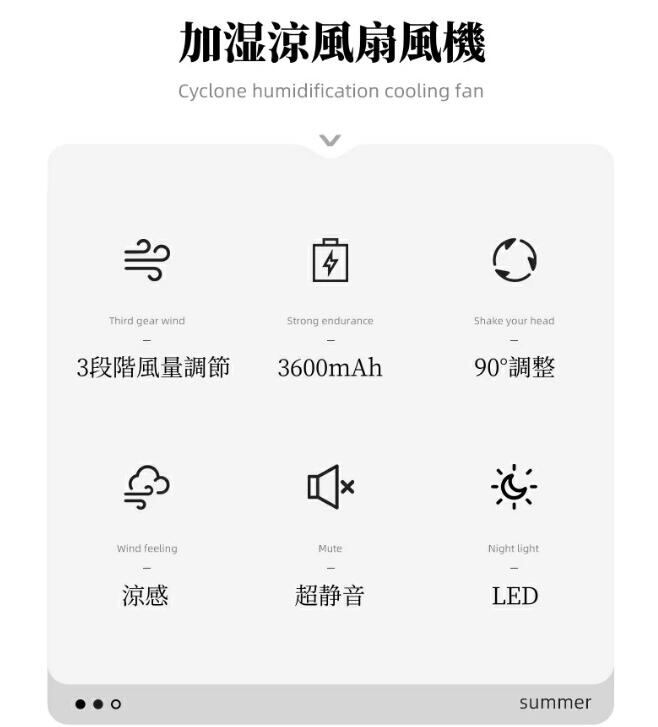 加湿涼風扇風機

Cyclone humidification cooling fan

Third gear wind
-
3段階風量調節

Strong endurance
-
3600mAh

Shake your head
-
90°調整

Wind feeling
-
涼感

Mute
-
超静音

Night light
-
LED

summer