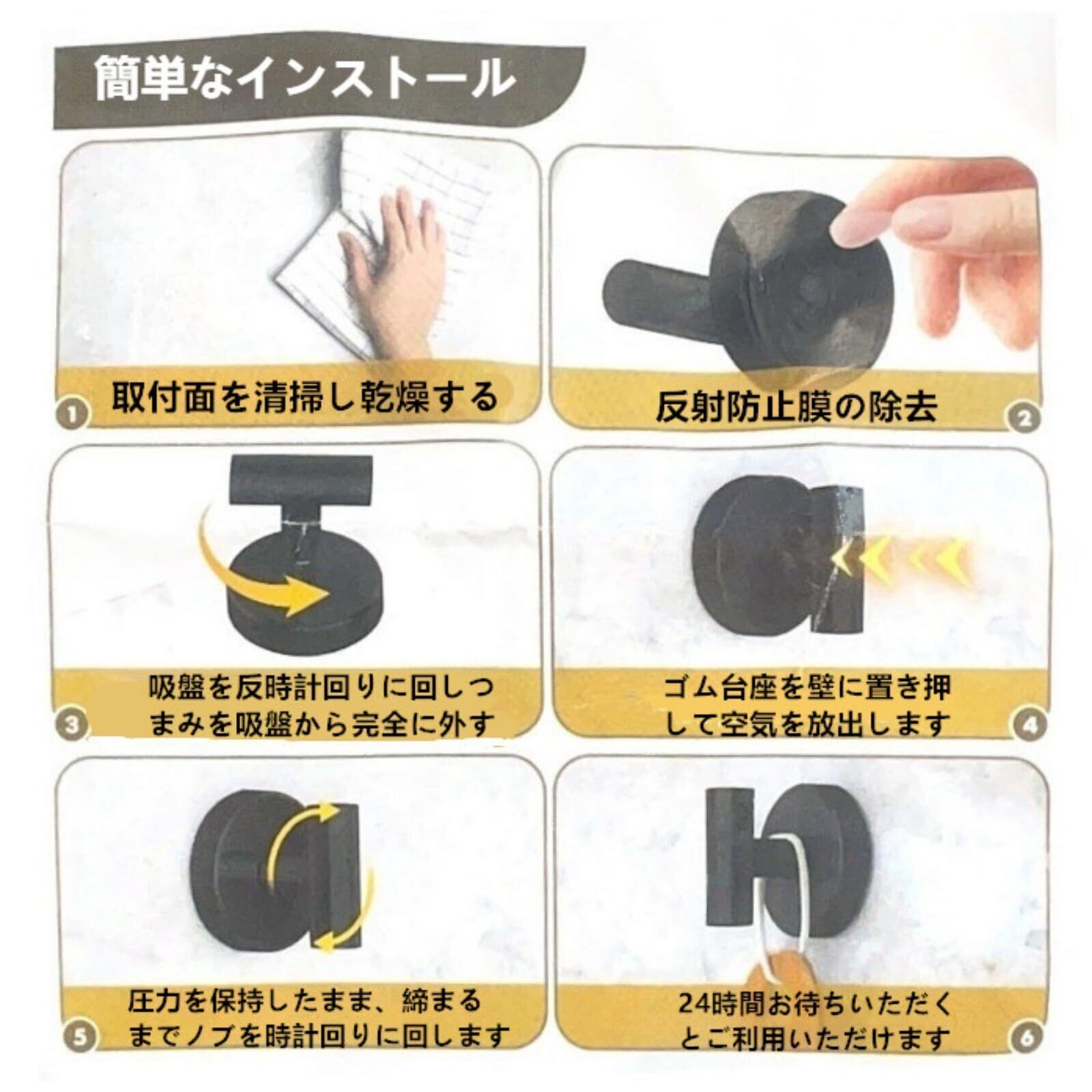 簡単なインストール

1 取付面を清掃し乾燥する

反射防止膜の除去 2

3 吸盤を反時計回りに回しつまみを吸盤から完全に外す

ゴム台座を壁に置き押して空気を放出します 4

5 圧力を保持したまま、締まるまでノブを時計回りに回します

24時間お待ちいただくとご利用いただけます 6